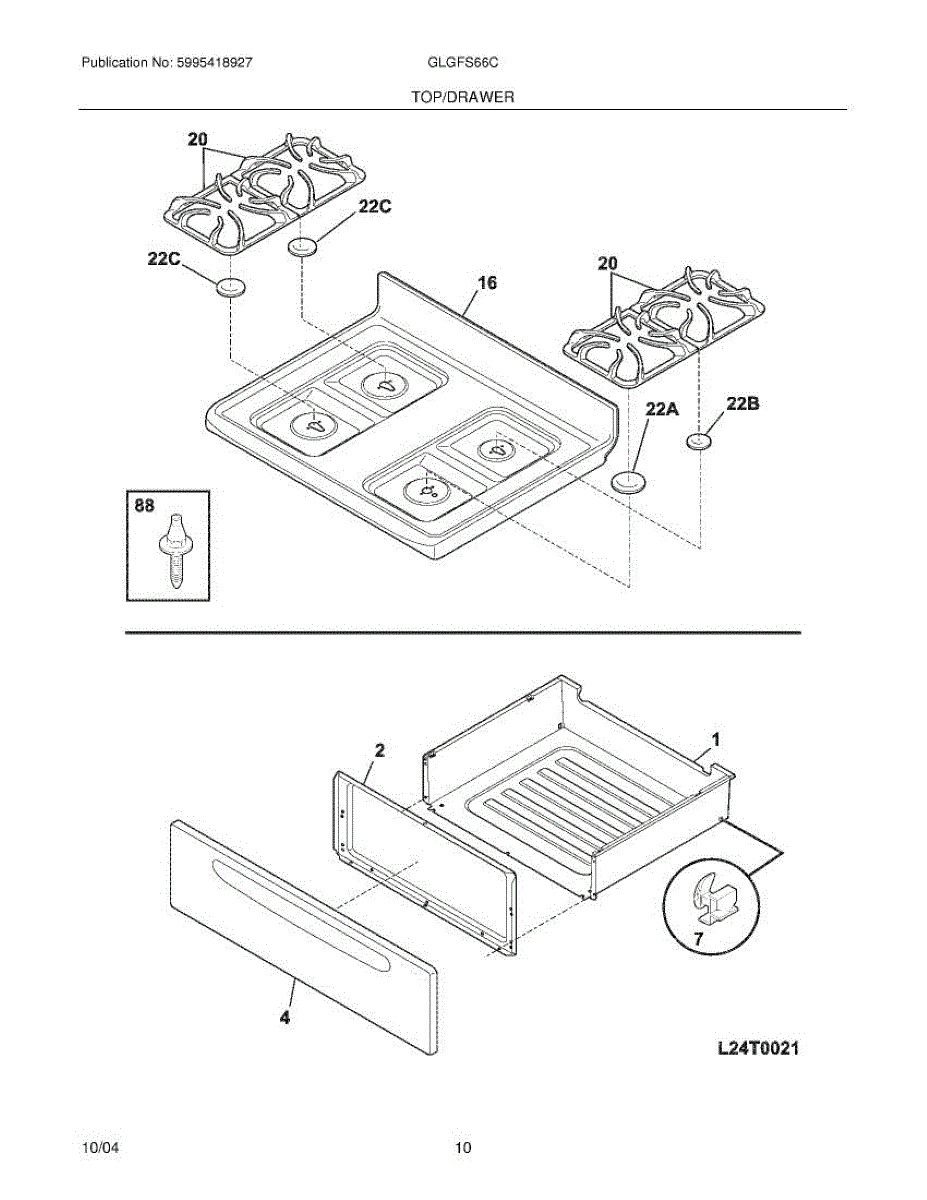 Publication No: 5995418927 GLGFS66C

TOP/DRAWER

20

22C

22C

16

20

22A

22B

88

2

1

7

4

L24T0021

10/04 10