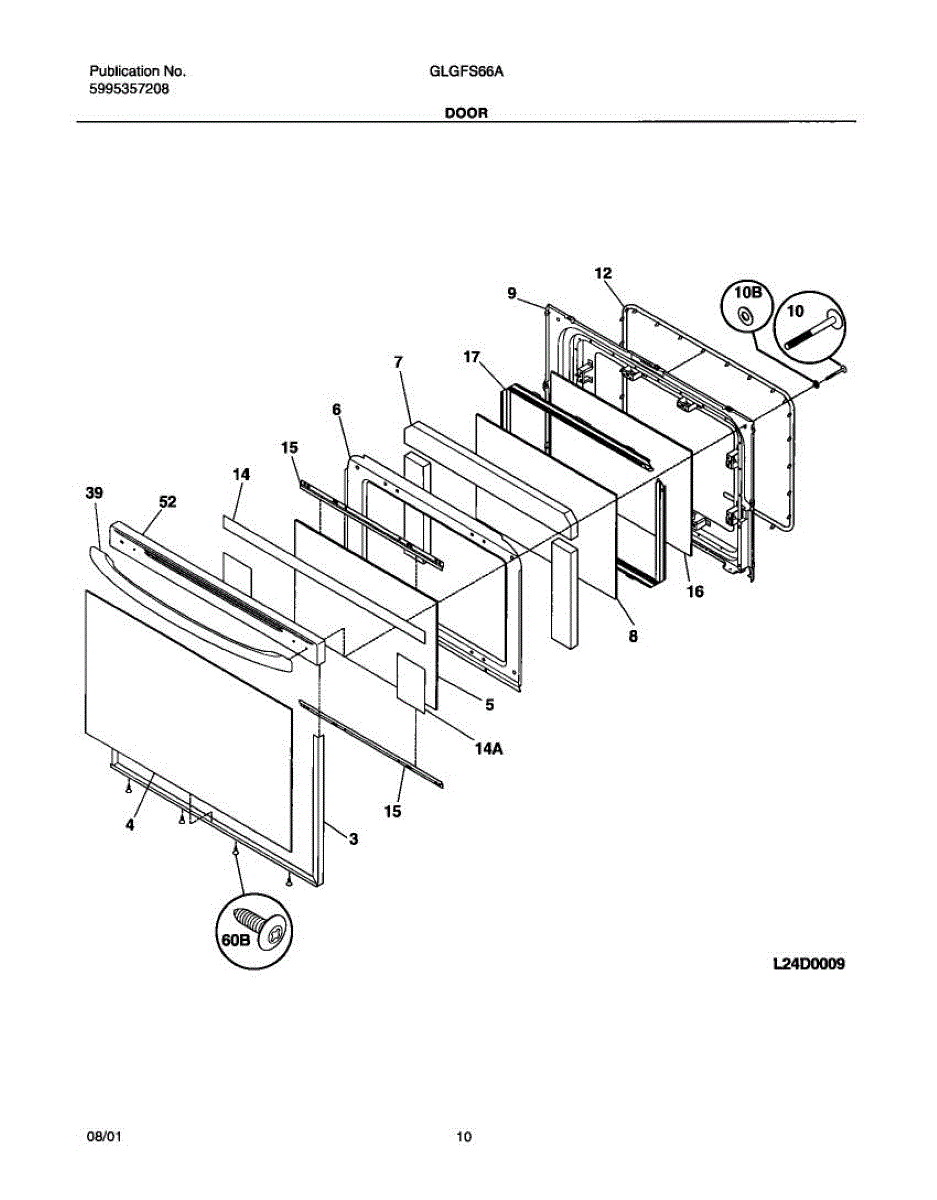 Publication No.
5995357208

GLGFS66A

DOOR

12
9
10B
10
7
17
6
15
14
39
52
16
8
5
14A
15
4
3
60B

L24D0009

08/01

10