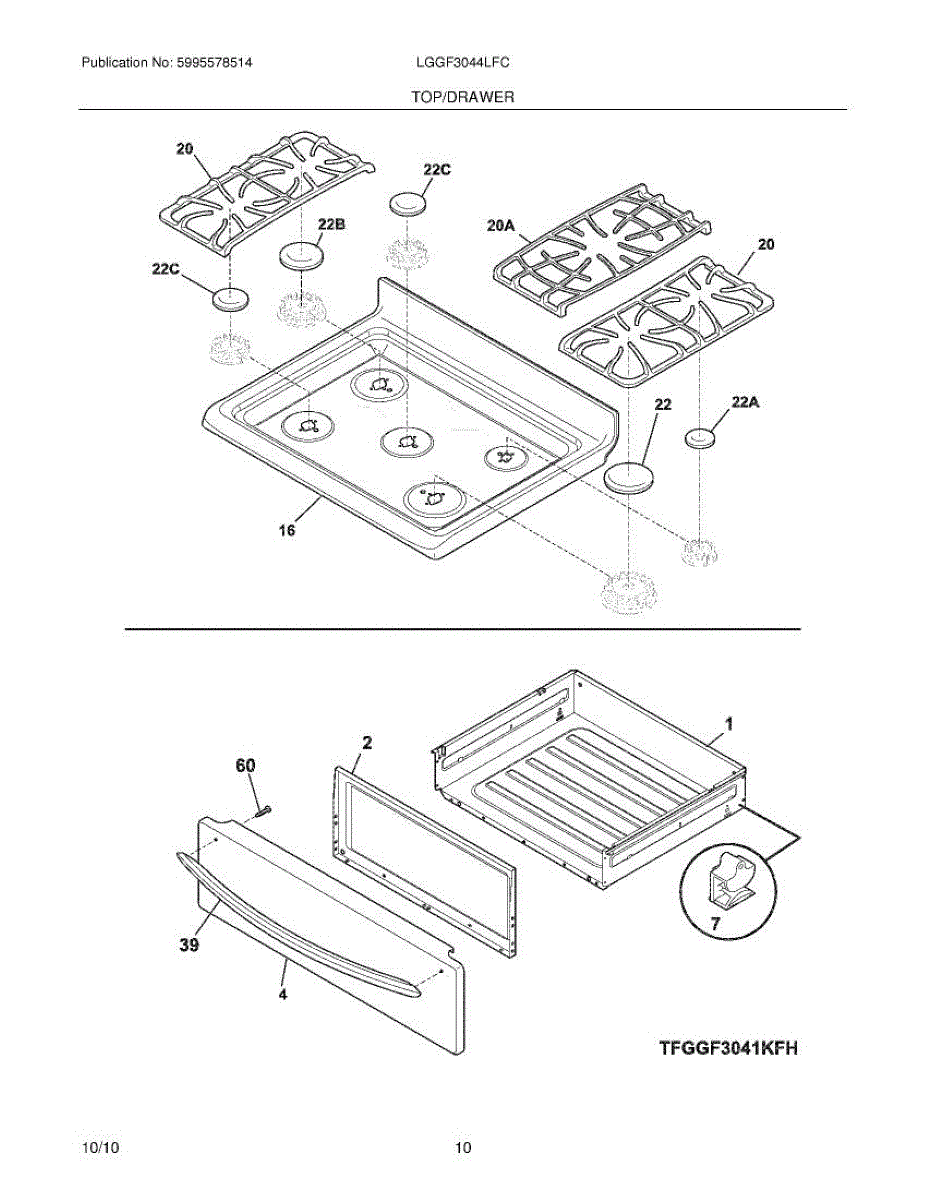 Publication No: 5995578514 LGGF3044LFC

TOP/DRAWER

20
22C
22B
22C
20A
20
22
22A
16

60
2
1
39
4
7

TFGGF3041KFH

10/10 10