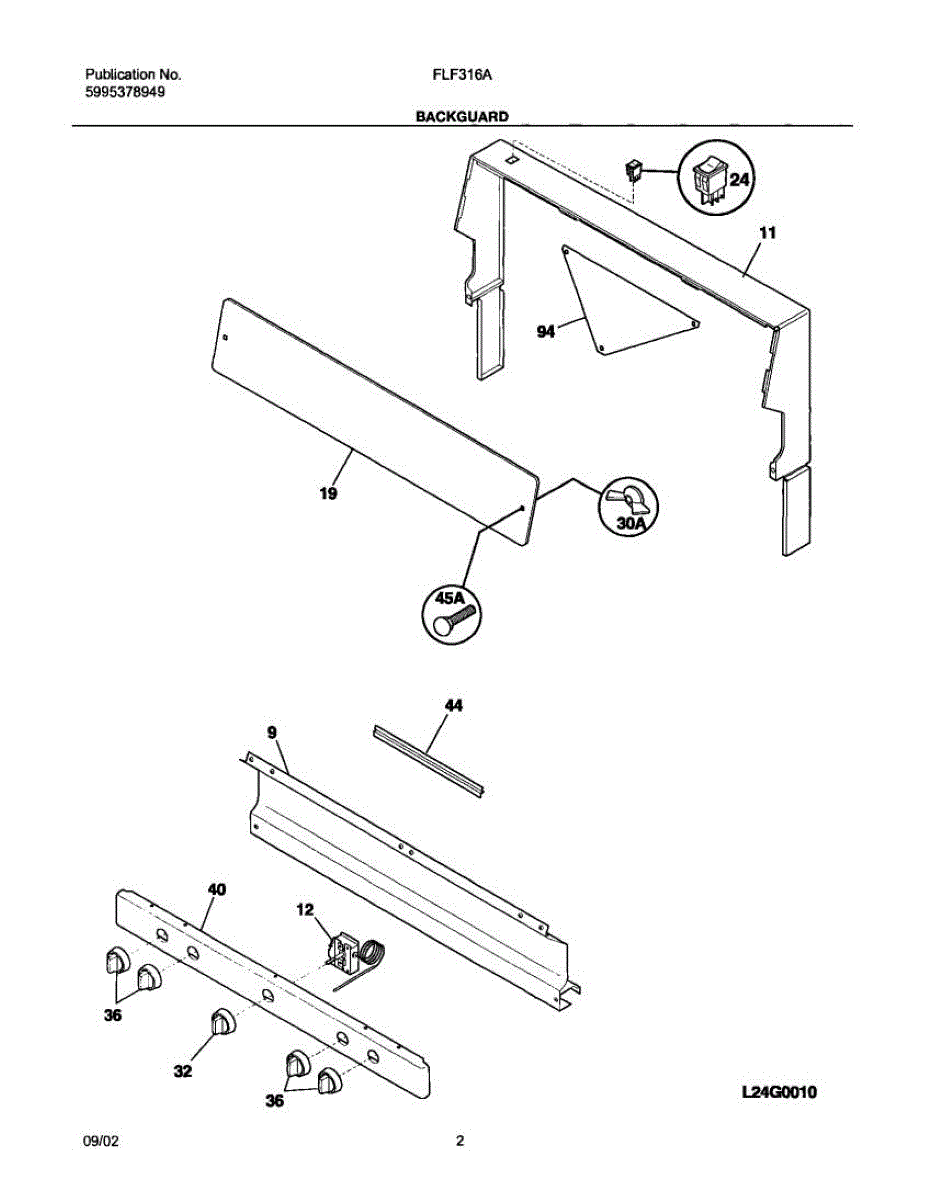 Publication No.
5995378949

FLF316A

BACKGUARD

24

11

94

19

30A

45A

44

9

40

12

36

32

36

L24G0010

09/02

2