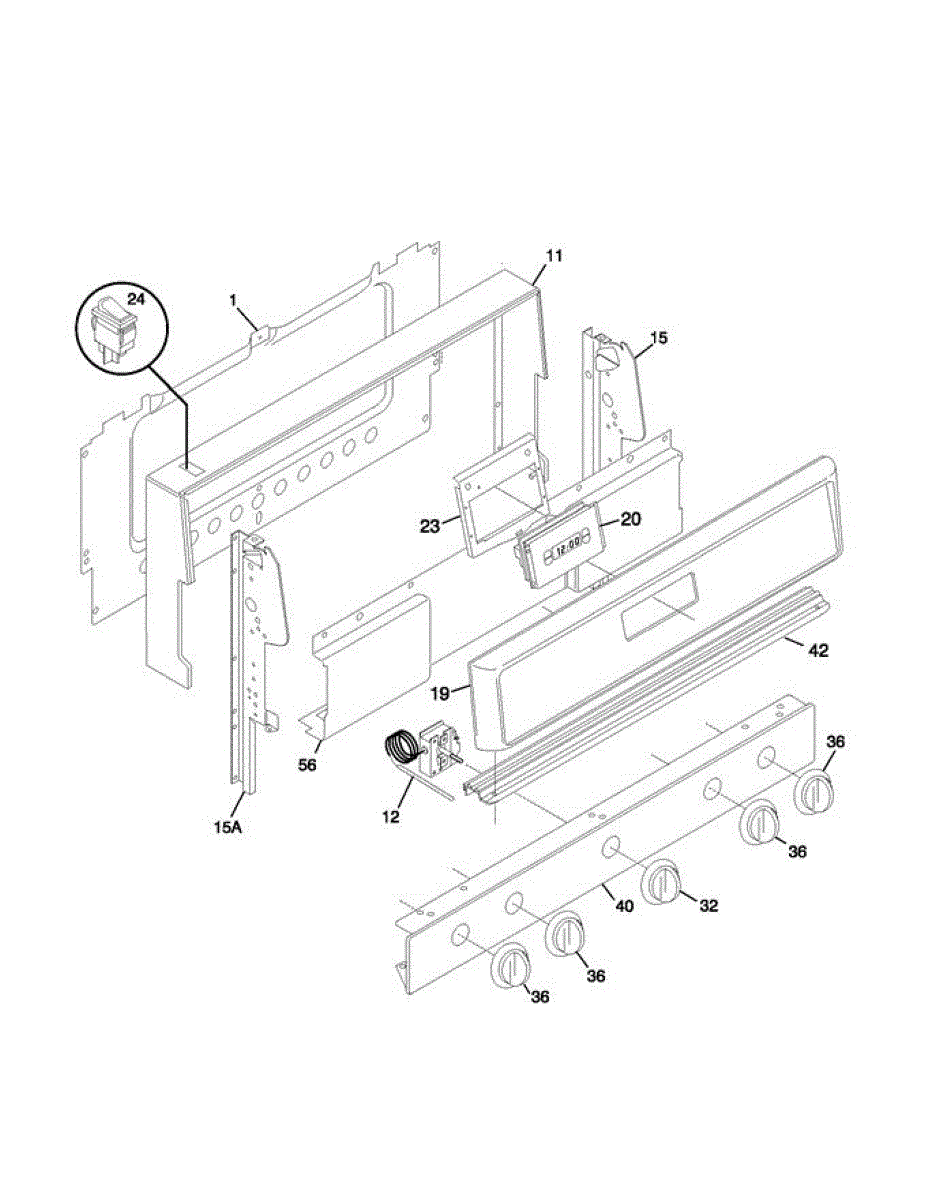 24
1
11
15
23
20
12:00
42
19
56
12
15A
36
36
40
32
36
36