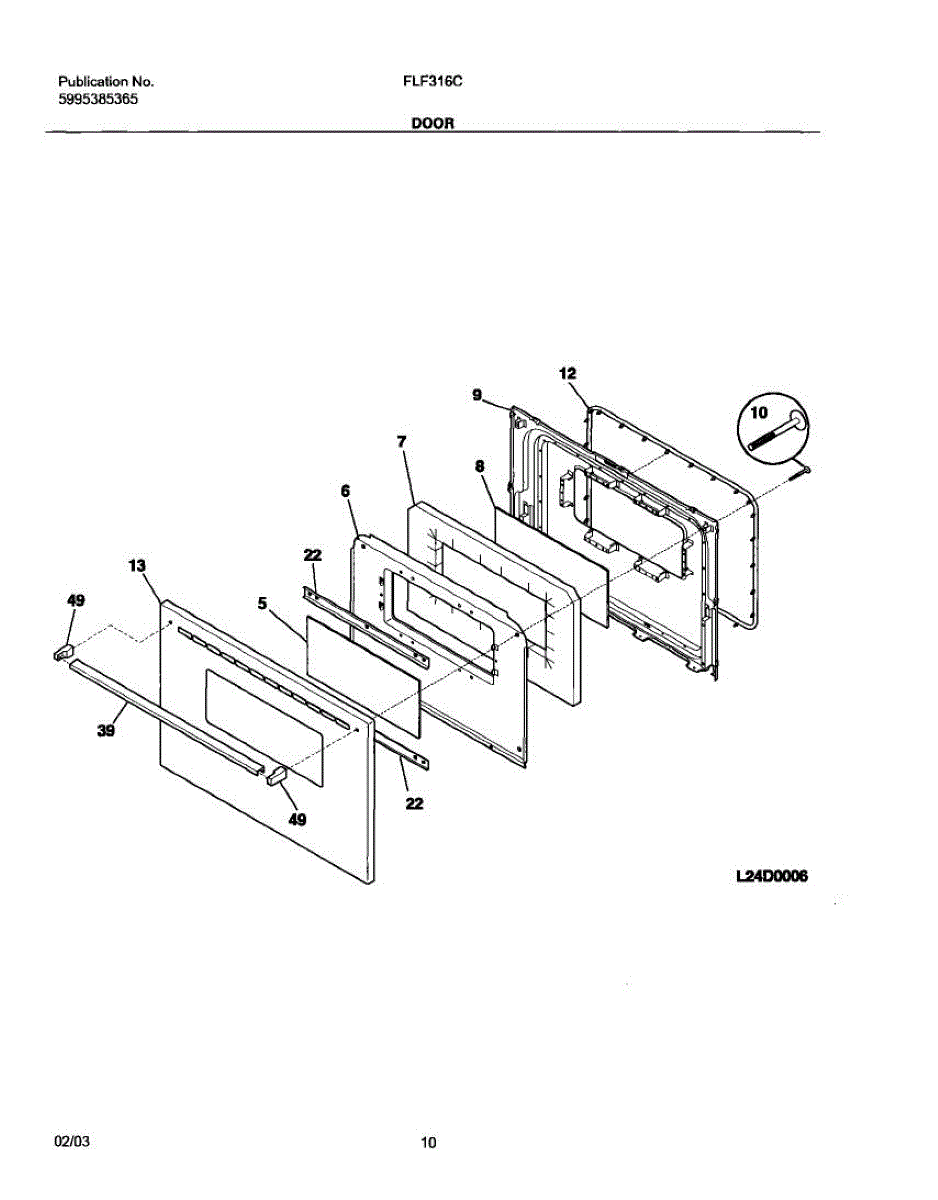 Publication No.
5995385365

FLF316C

DOOR

12
9
10
7
8
6
22
13
5
49
39
49
22

L24D0006

02/03

10