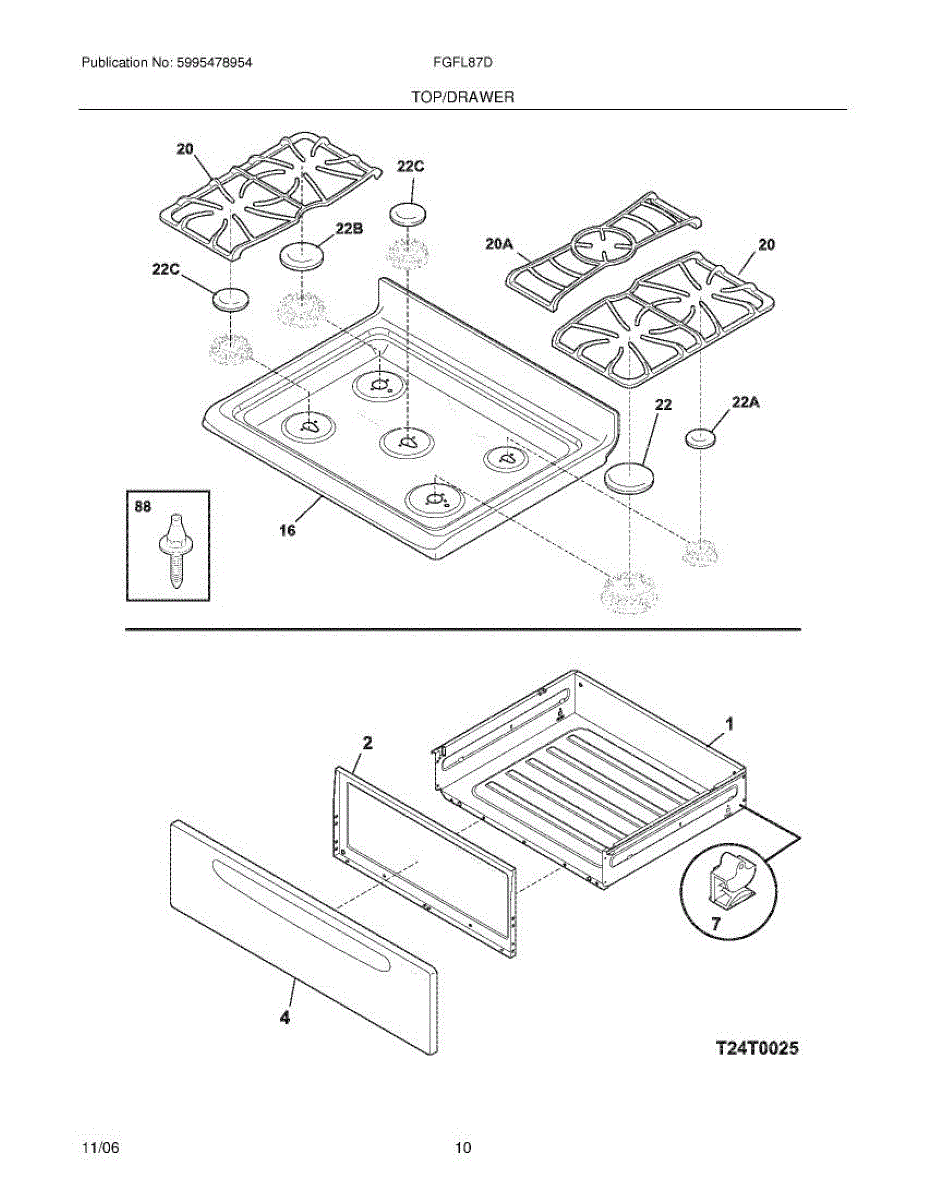 Publication No: 5995478954 FGFL87D

TOP/DRAWER

20

22C

22B

22C

20A

20

22

22A

88

16

2

1

7

4

T24T0025

11/06 10