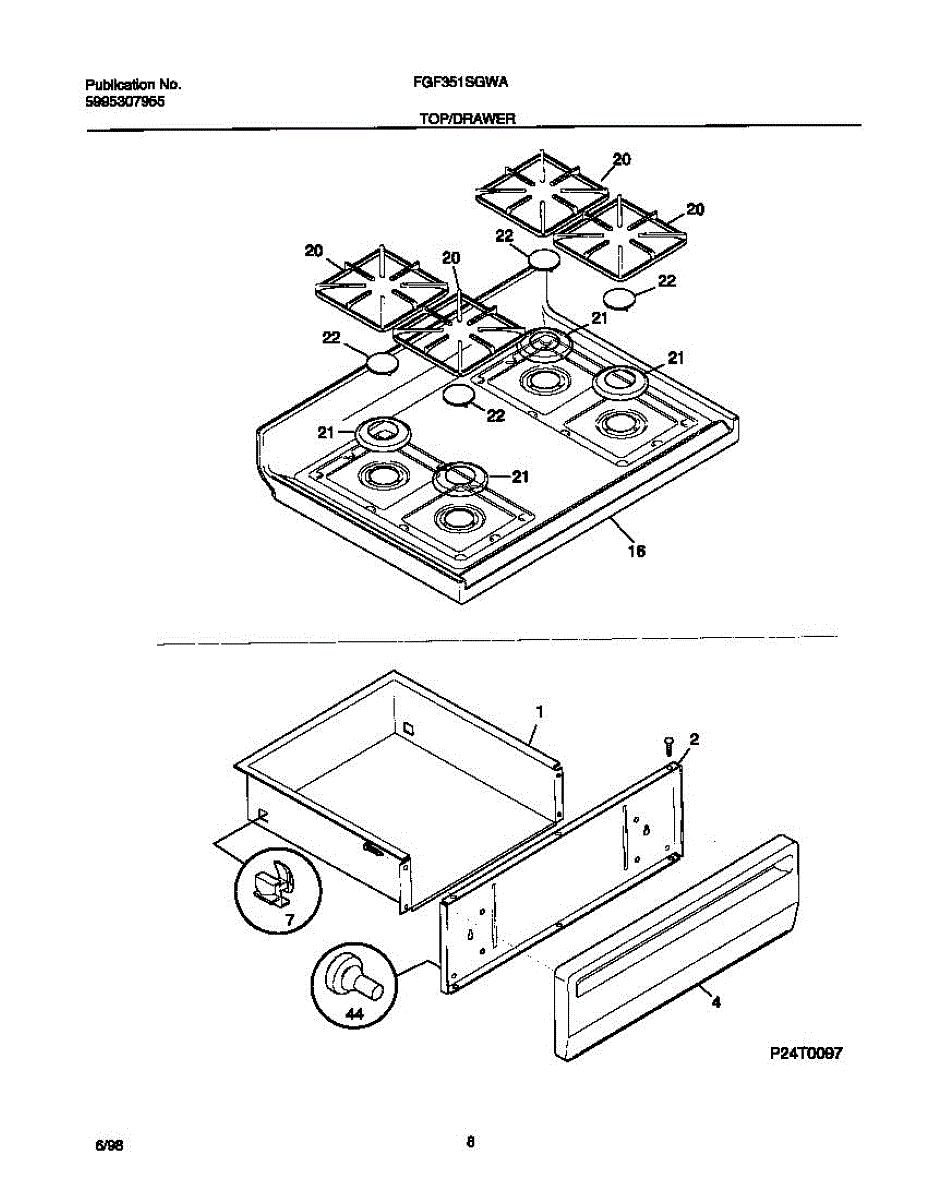 Publication No.
5995307965

FGF351SGWA

TOP/DRAWER

20
20
20
20
22
22
22
22
21
21
21
21
16

1
2
7
44
4

P24T0097

6/98

8