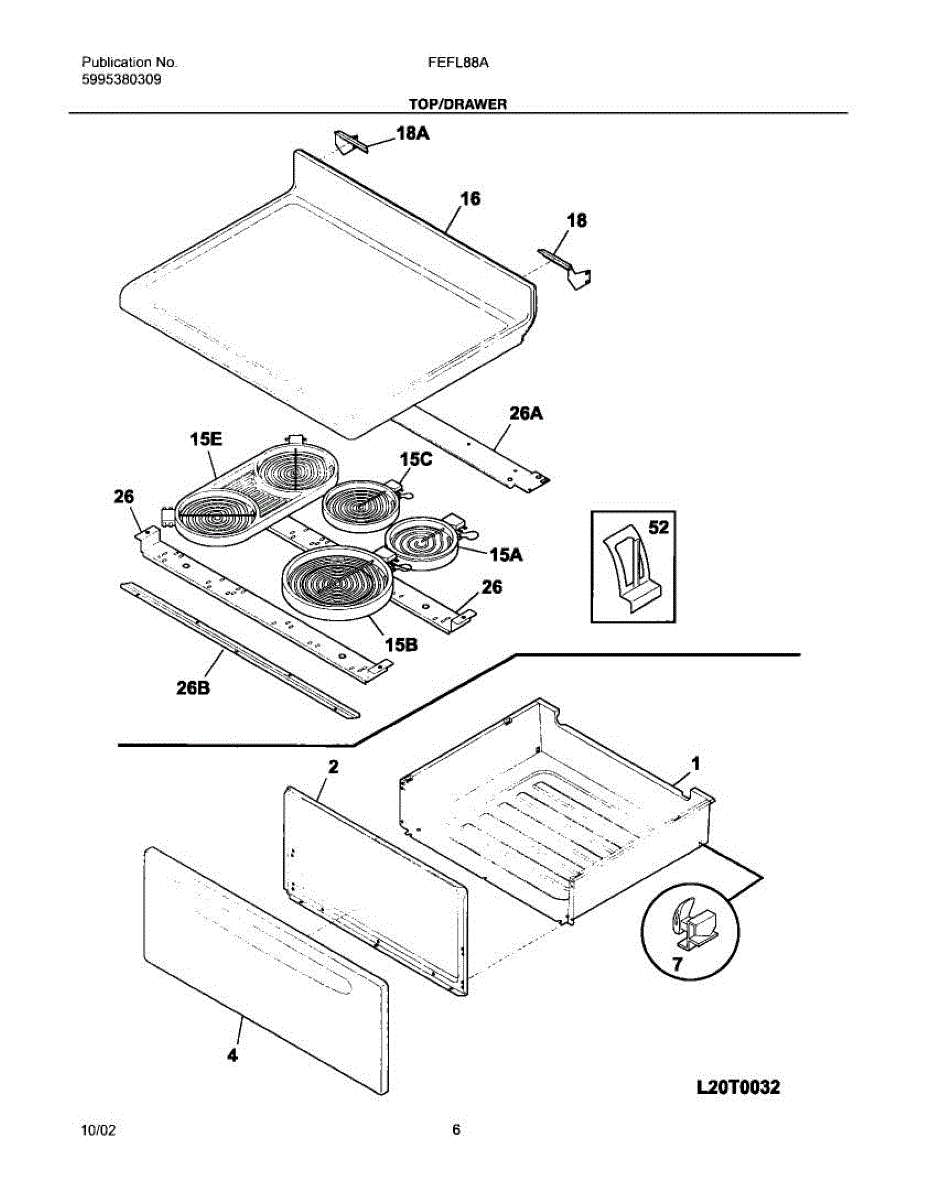 Publication No.
5995380309

FEFL88A

TOP/DRAWER

18A
16
18
26A
15E
15C
26
52
15A
26
15B
26B
2
1
7
4

L20T0032

10/02

6