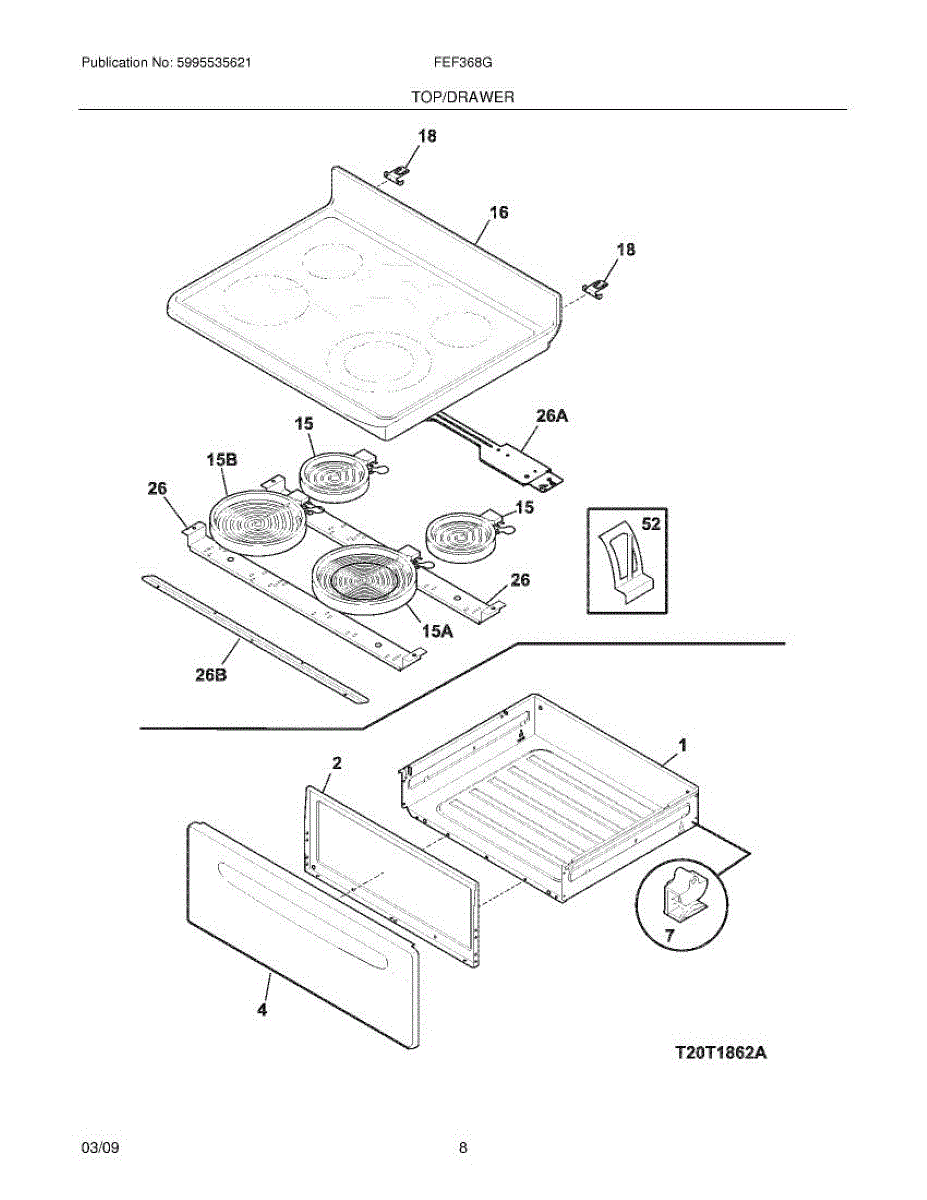 Publication No: 5995535621 FEF368G

TOP/DRAWER

18
16
18
26A
15
15B
26
15
52
26
15A
26B
1
2
7
4
T20T1862A

03/09 8