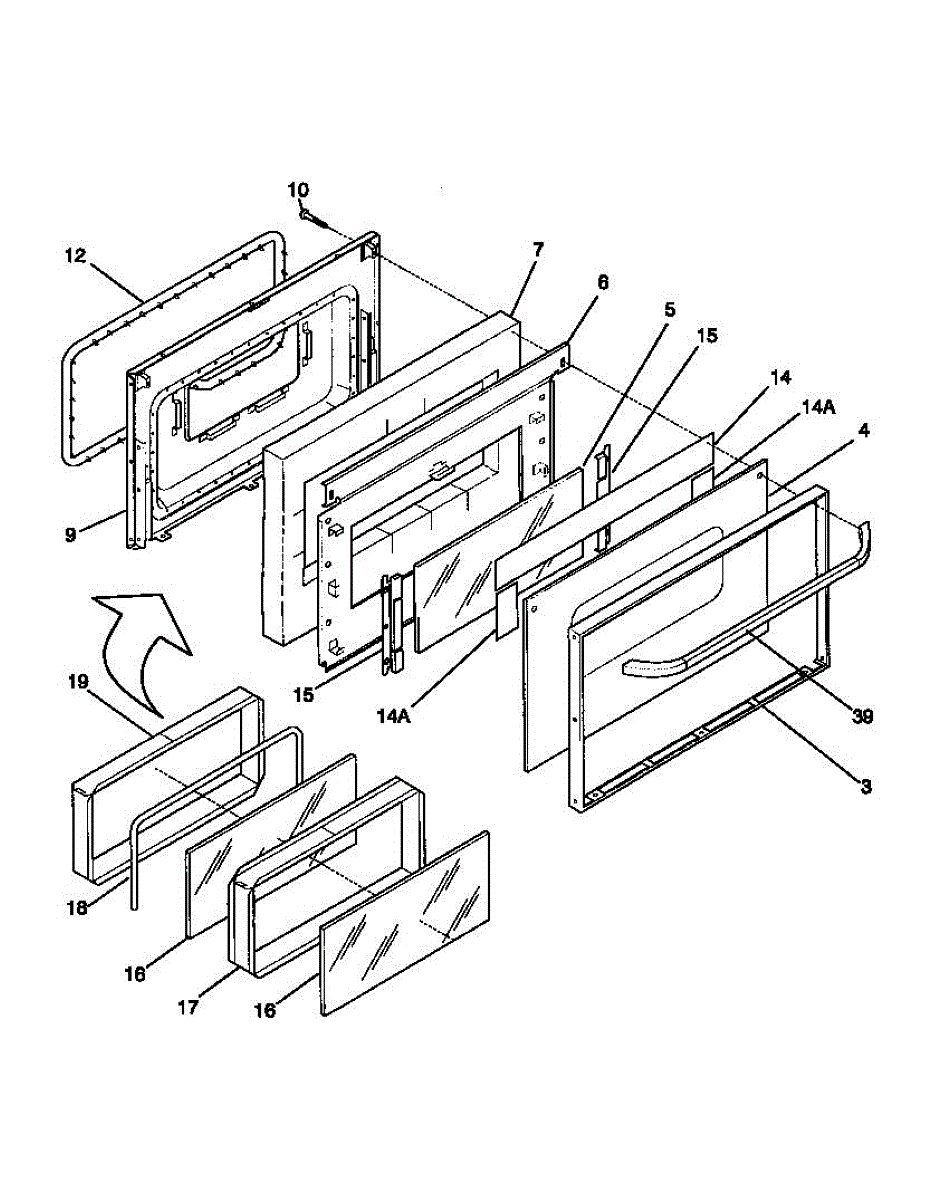 10
12
7
6
5
15
14
14A
4
9
15
14A
39
3
19
18
16
17
16