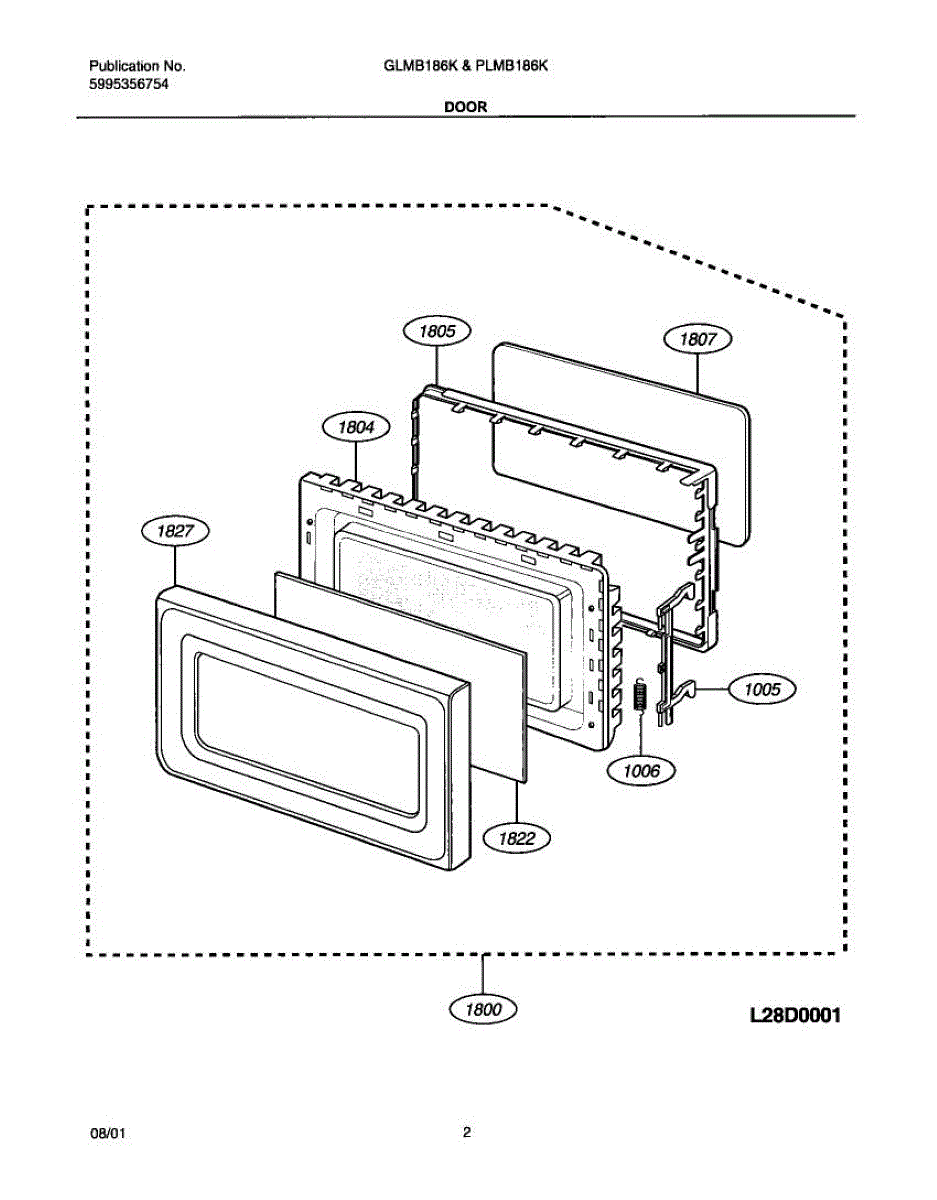 Publication No.
5995356754

GLMB186K & PLMB186K

DOOR

1805
1807
1804
1827
1005
1006
1822

1800

L28D0001

08/01

2