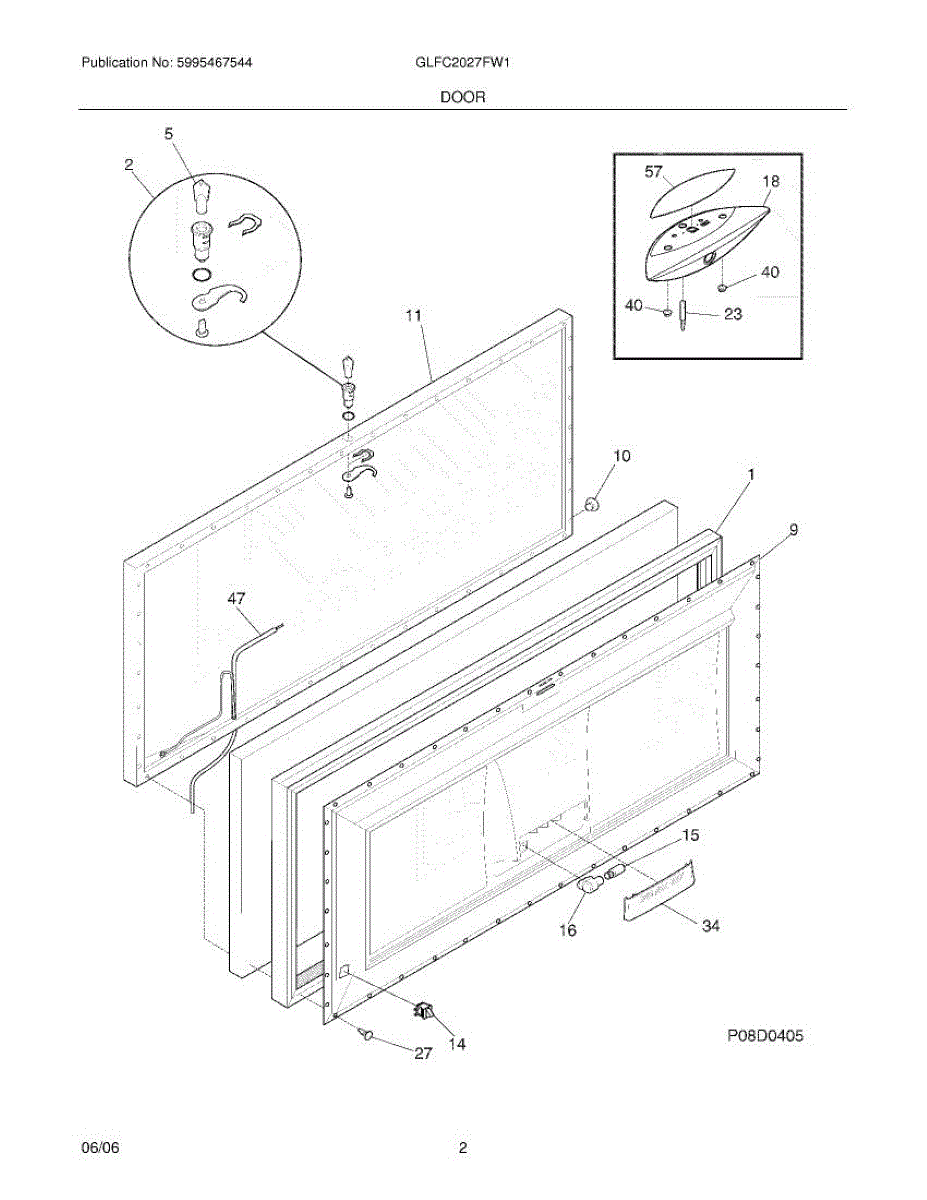 Publication No: 5995467544

GLFC2027FW1

DOOR

5

2

57

18

40

40

23

11

10

1

9

47

15

16

34

14

27

P08D0405

06/06

2