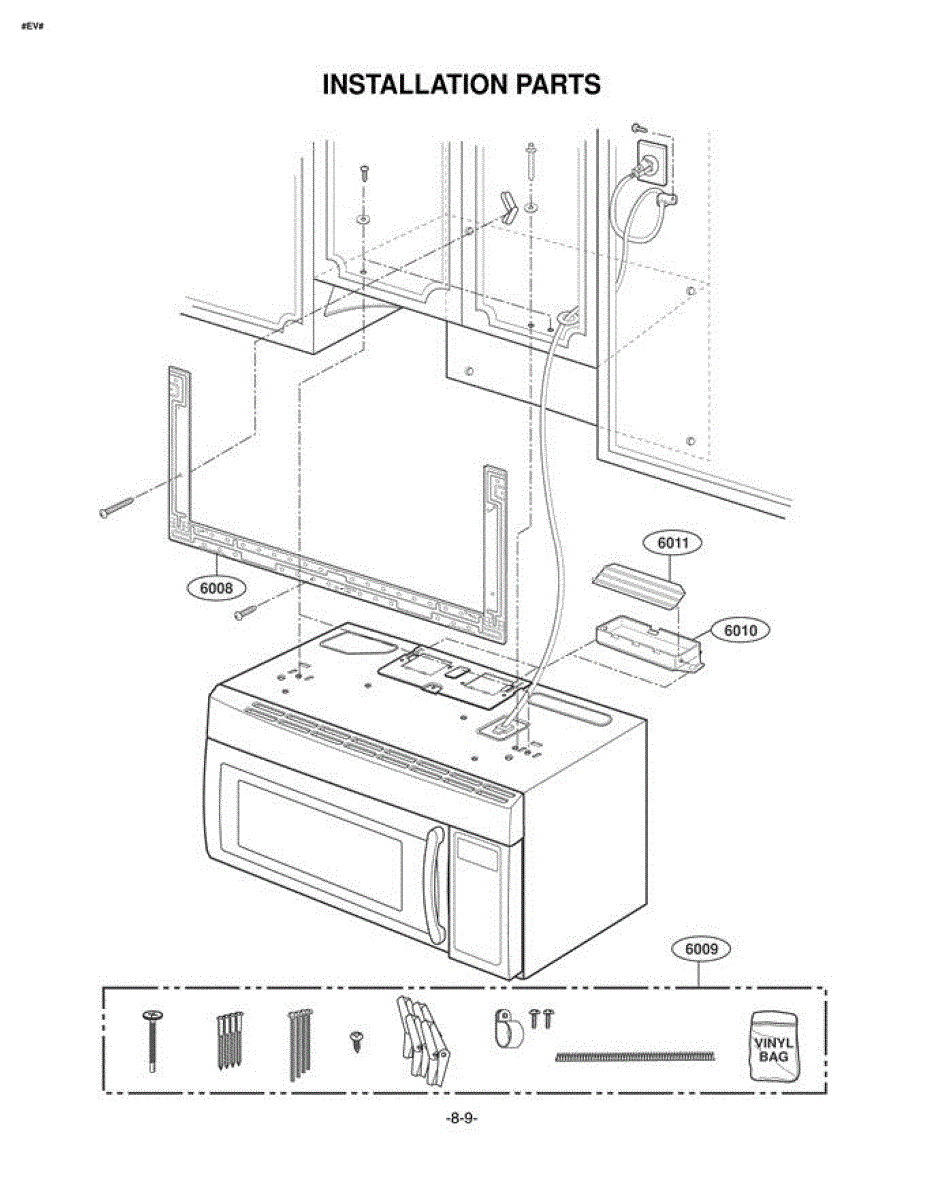 #EV#

INSTALLATION PARTS

6011

6008

6010

6009

VINYL BAG

-8-9-