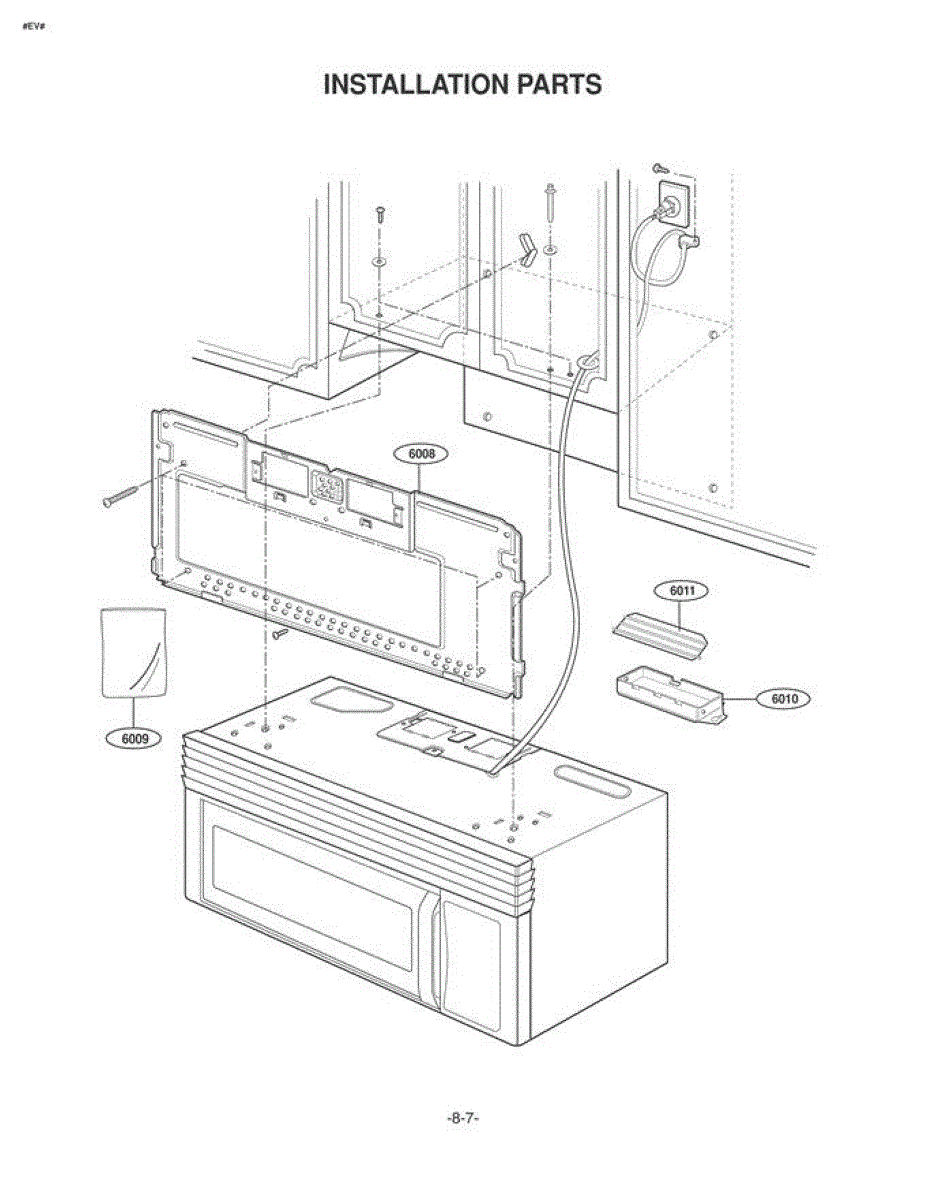 #EV#

INSTALLATION PARTS

6008

6011

6010

6009

-8-7-