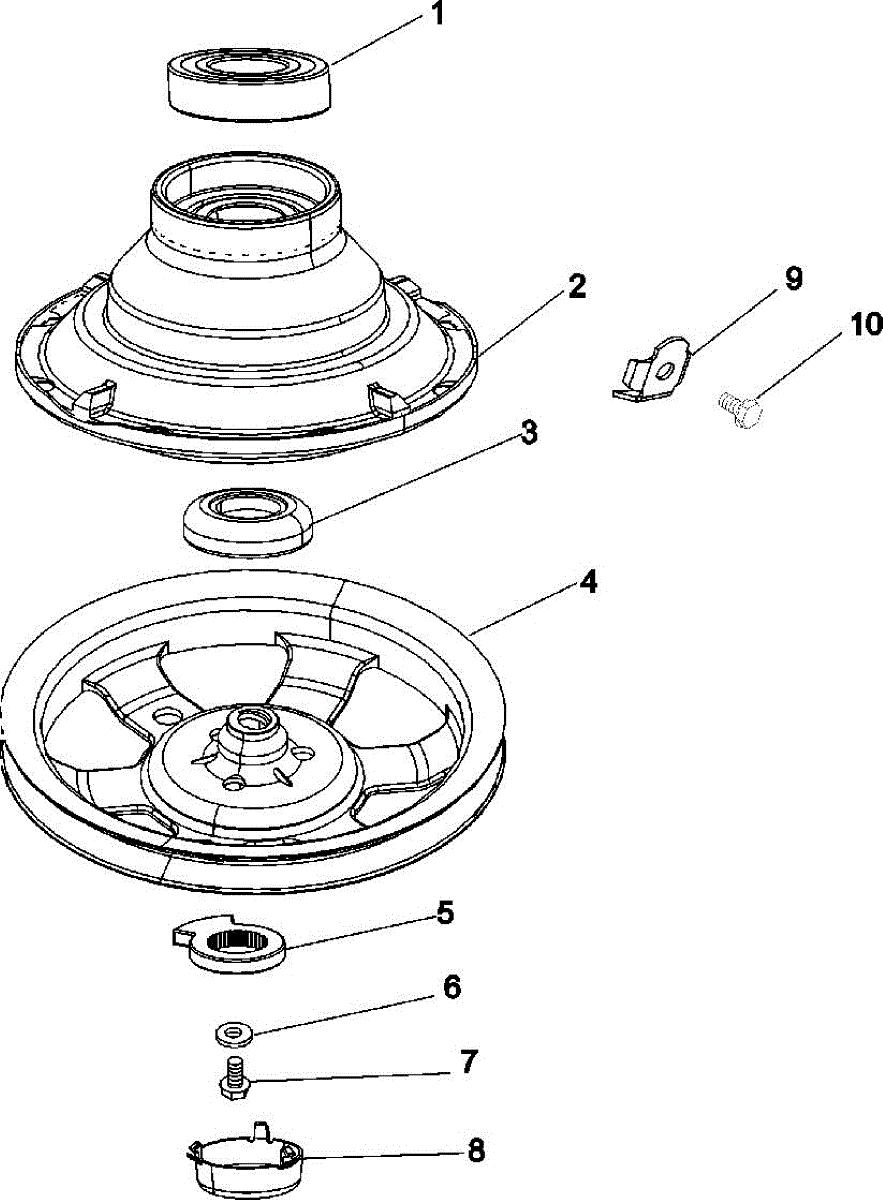 1
2
9
10
3
4
5
6
7
8