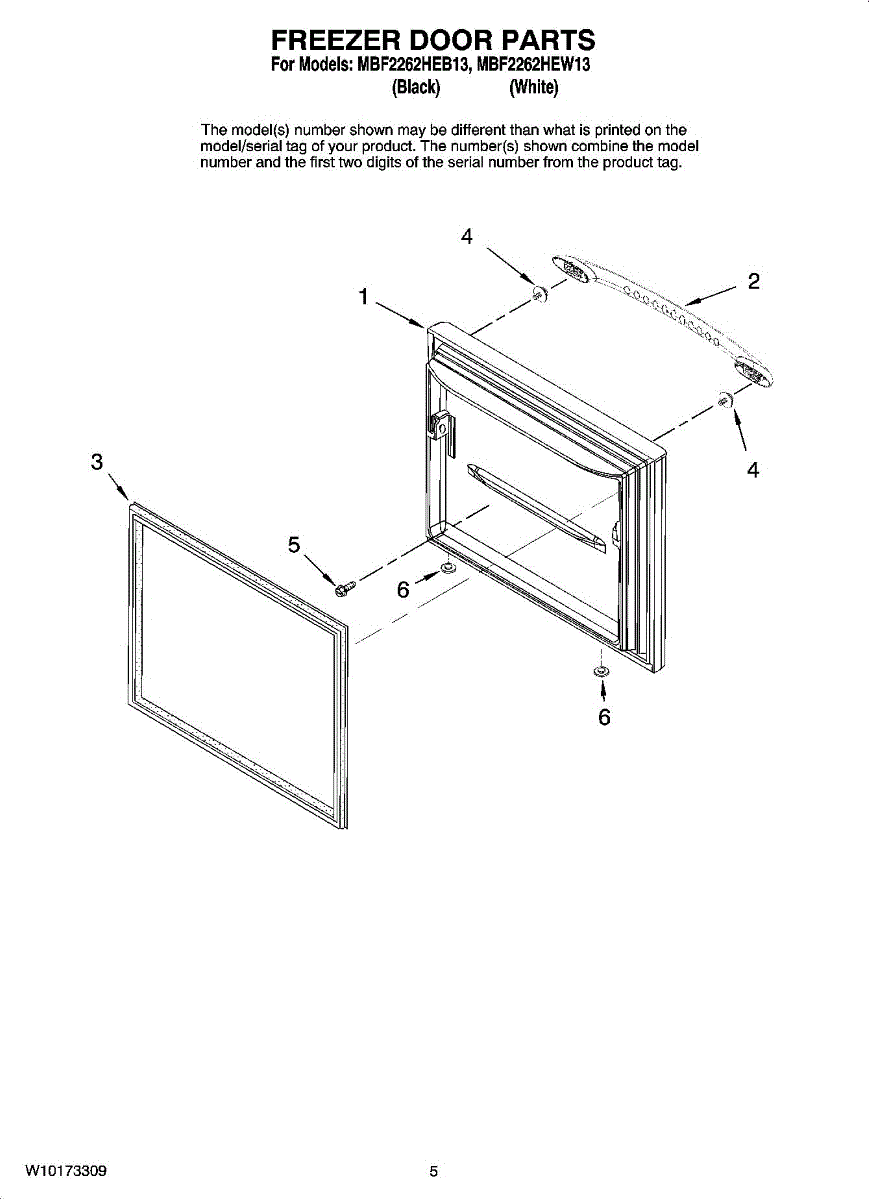 FREEZER DOOR PARTS
For Models: MBF2262HEB13, MBF2262HEW13
(Black) (White)

The model(s) number shown may be different than what is printed on the model/serial tag of your product. The number(s) shown combine the model number and the first two digits of the serial number from the product tag.

4
2
1
4
3
5
6
6

W10173309
5