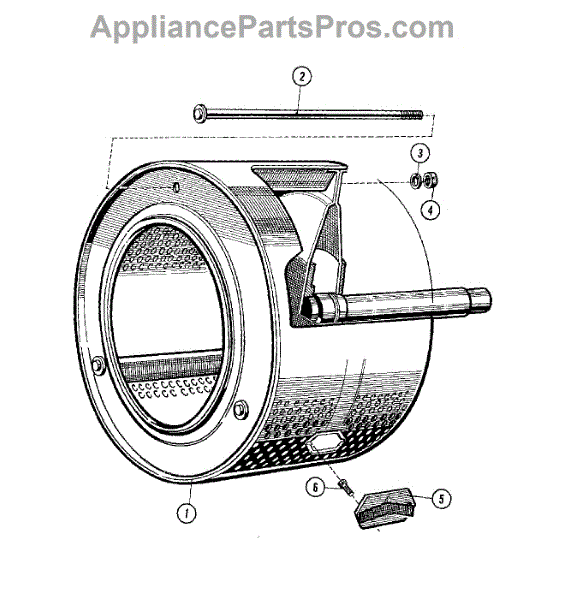 AppliancePartsPros.com

2

3

4

6

5

1