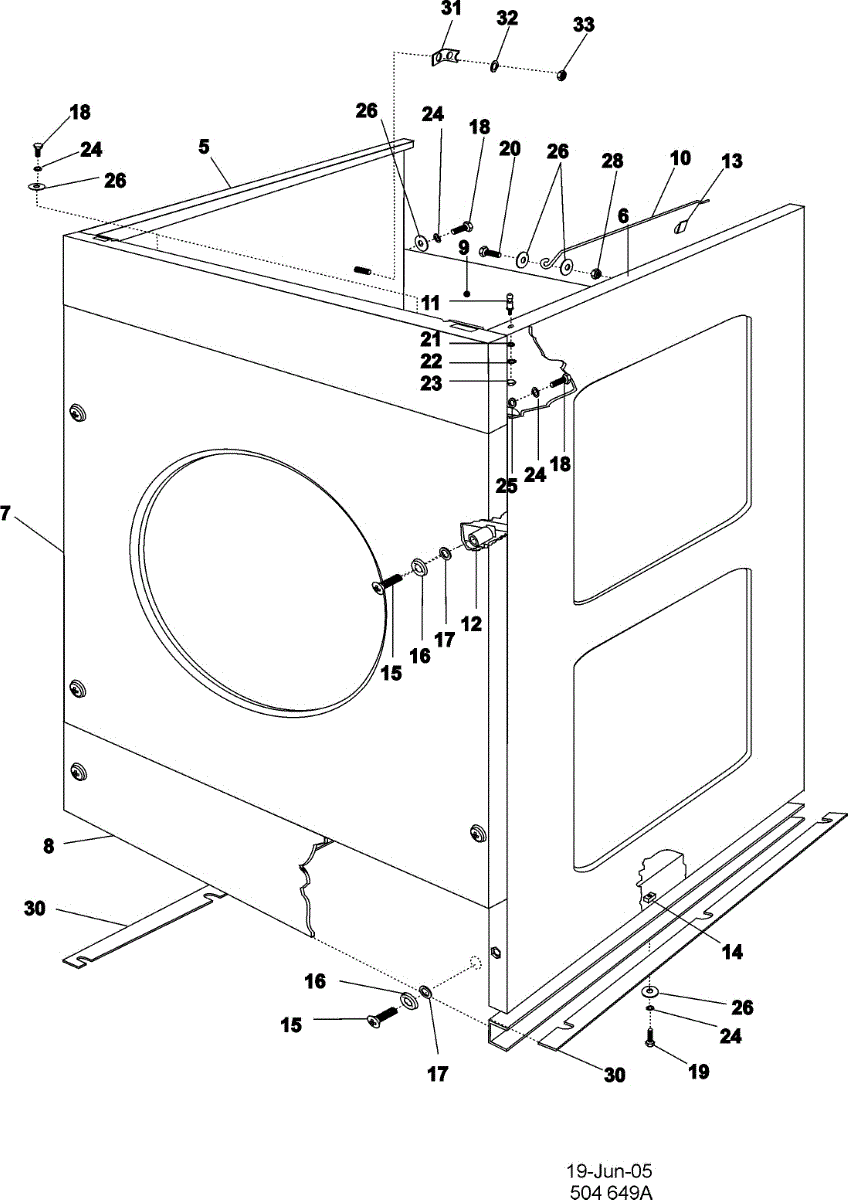 31
32
33
18
24
26
5
26
24
18
20
26
28
10
13
6
9
11
21
22
23
25
24
18
7
12
17
16
15
8
30
14
16
15
17
30
26
24
19

19-Jun-05
504 649A