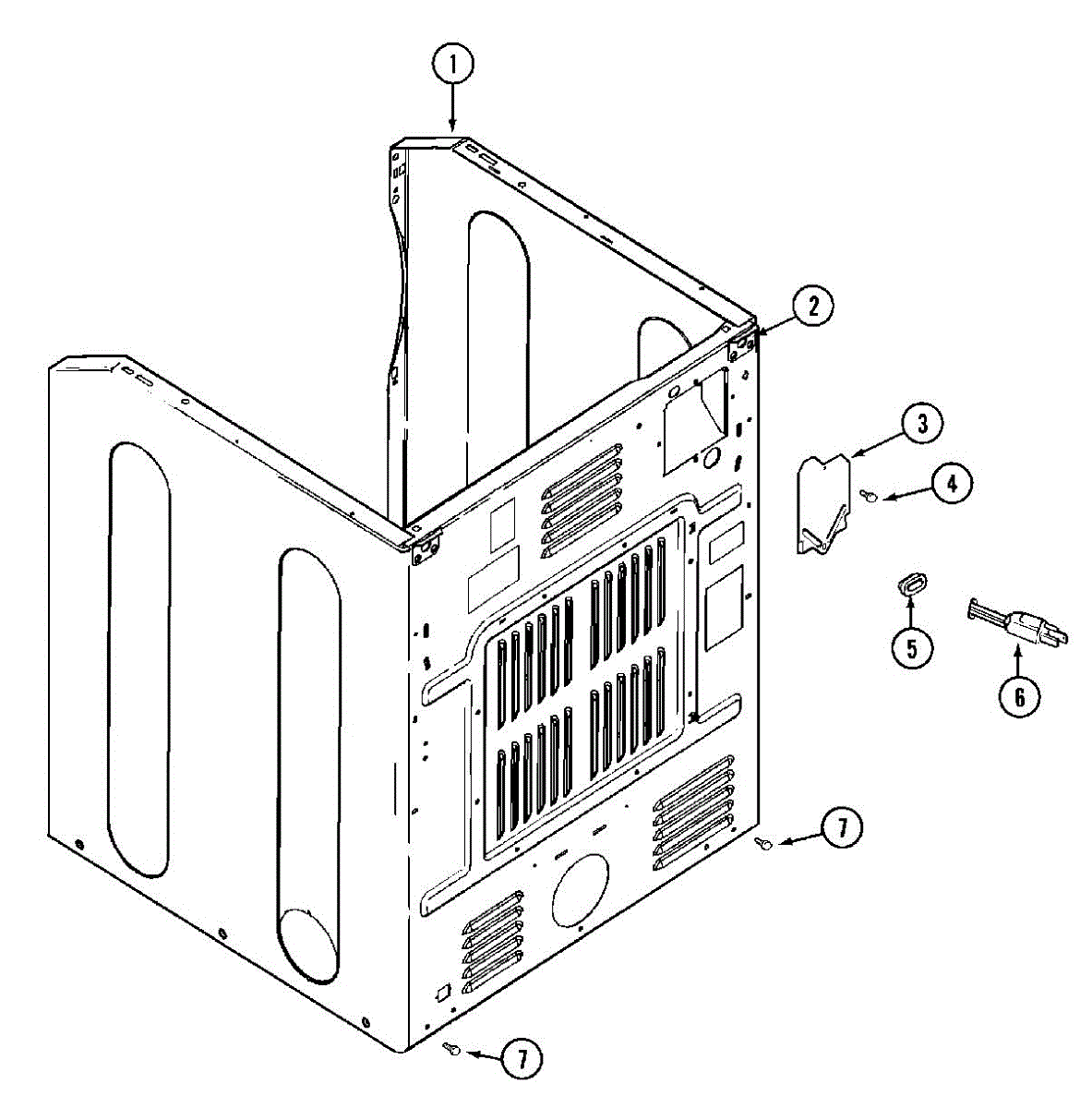 1
2
3
4
5
6
7
7