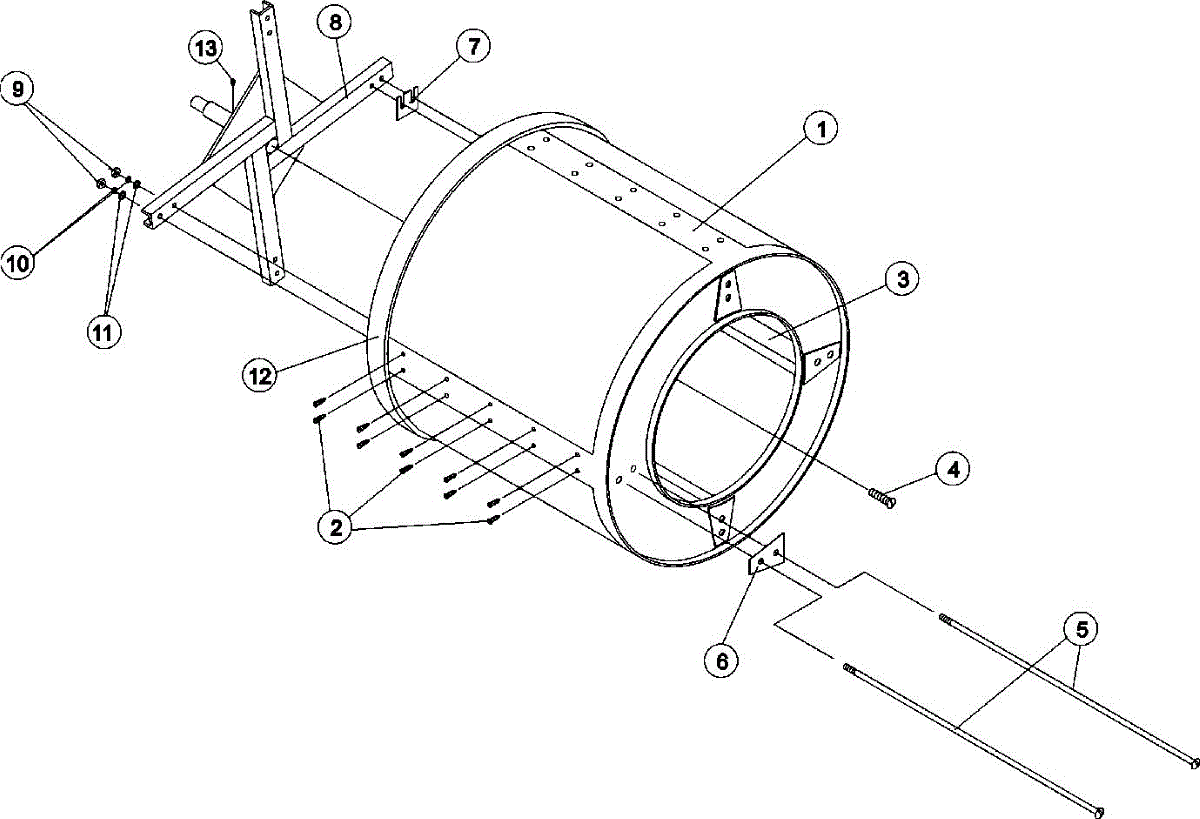 13
8
7
9
1
10
11
3
12
4
2
6
5