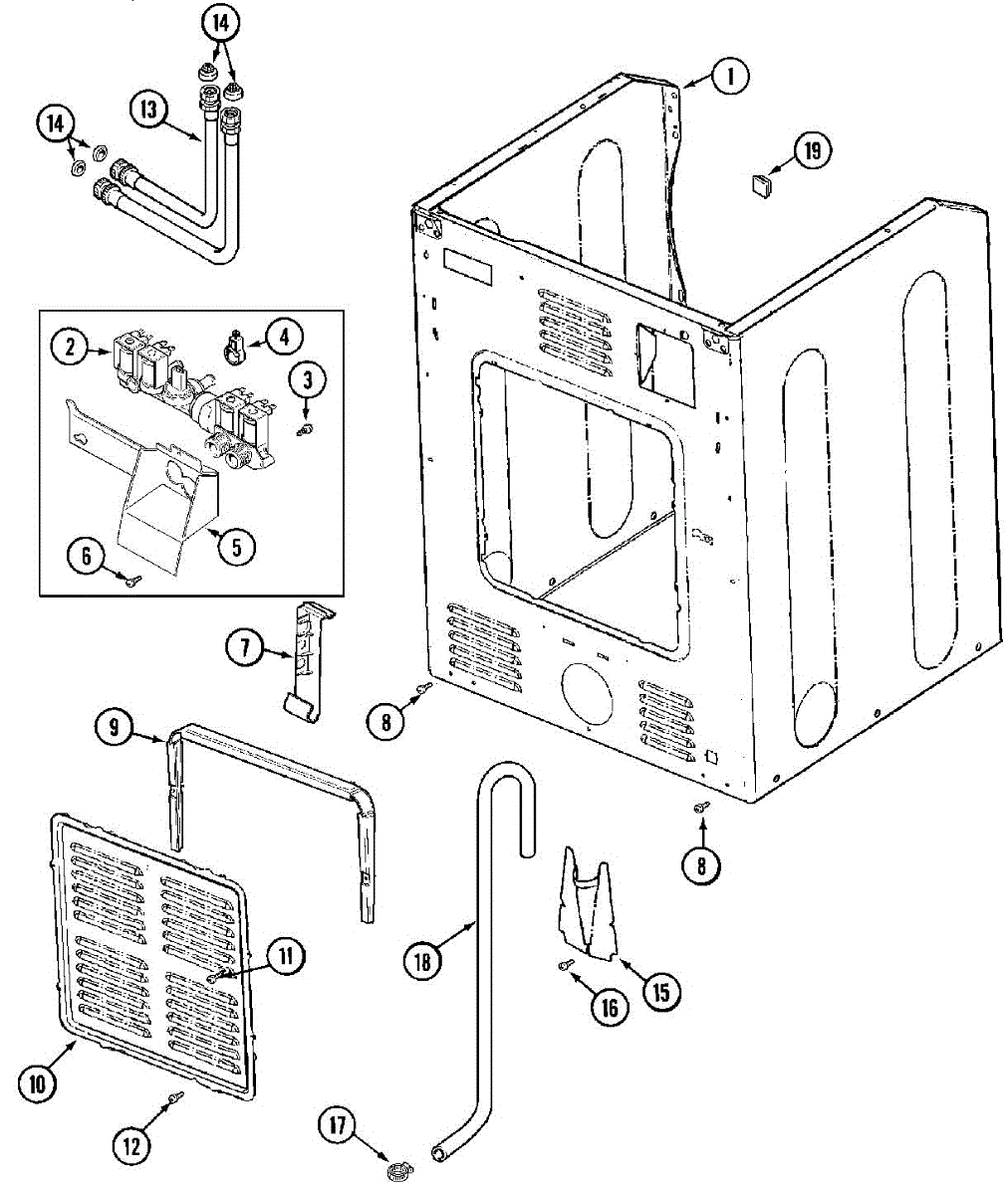 14
14
13
1
19
2
4
3
5
6
7
8
9
8
11
18
15
16
10
12
17