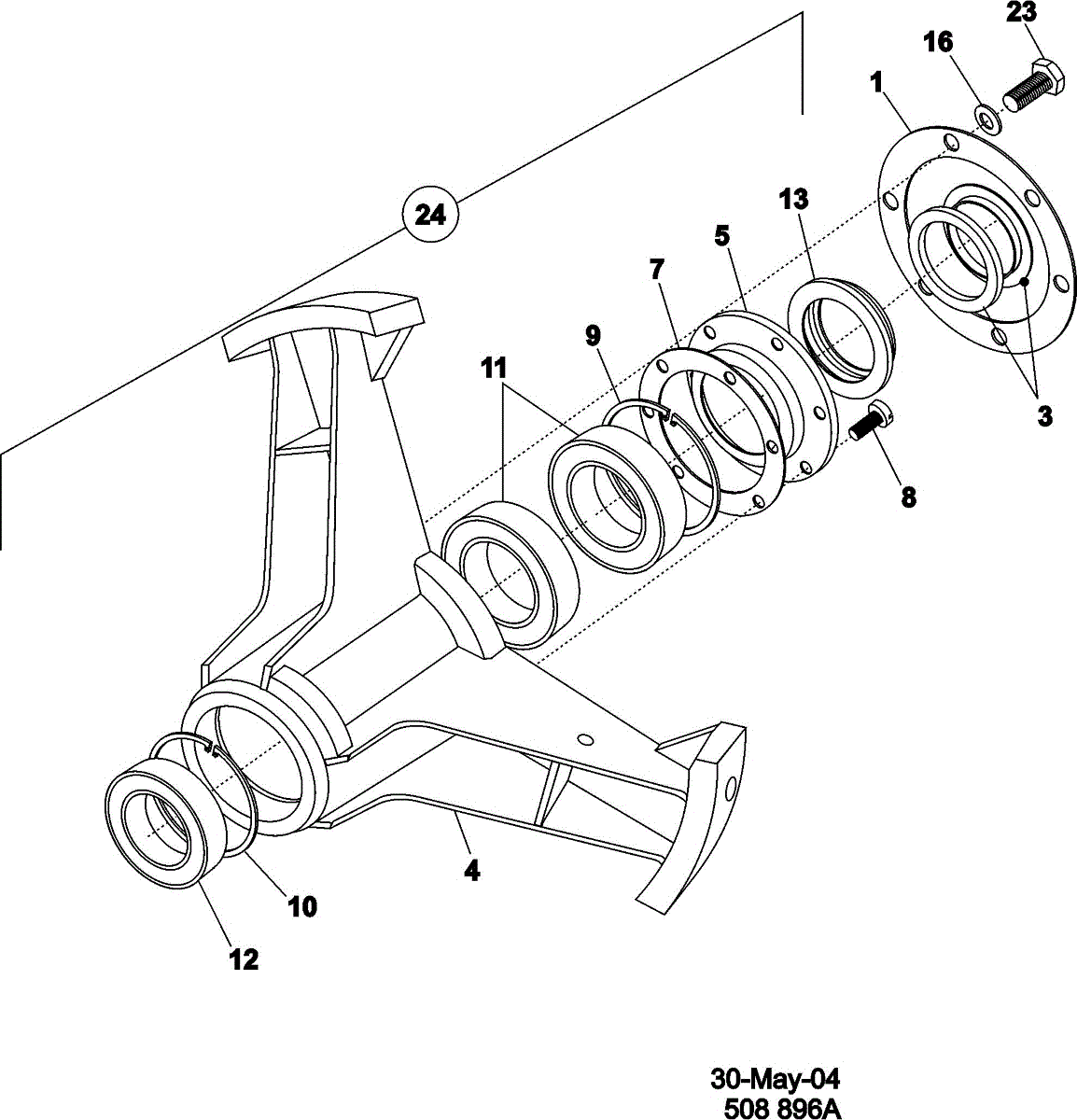 23
16
1
24
13
5
7
9
11
3
8
4
10
12

30-May-04
508 896A