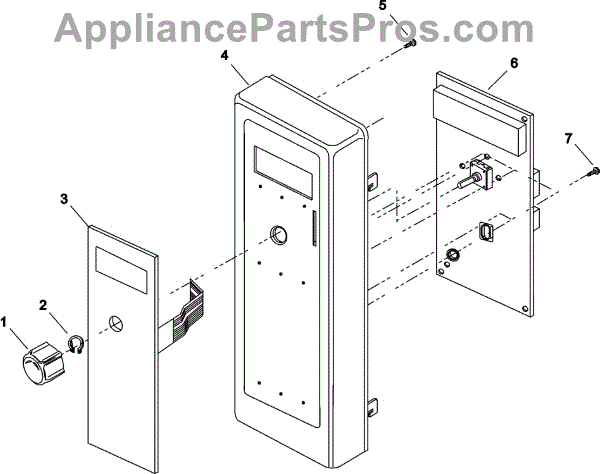 AppliancePartsPros.com

5
4
6
7
3
2
1