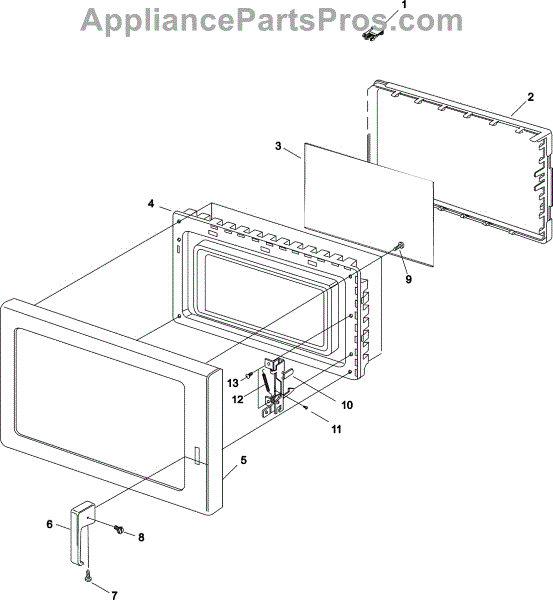 AppliancePartsPros.com

1
2
3
4
9
13
12
10
11
5
6
8
7