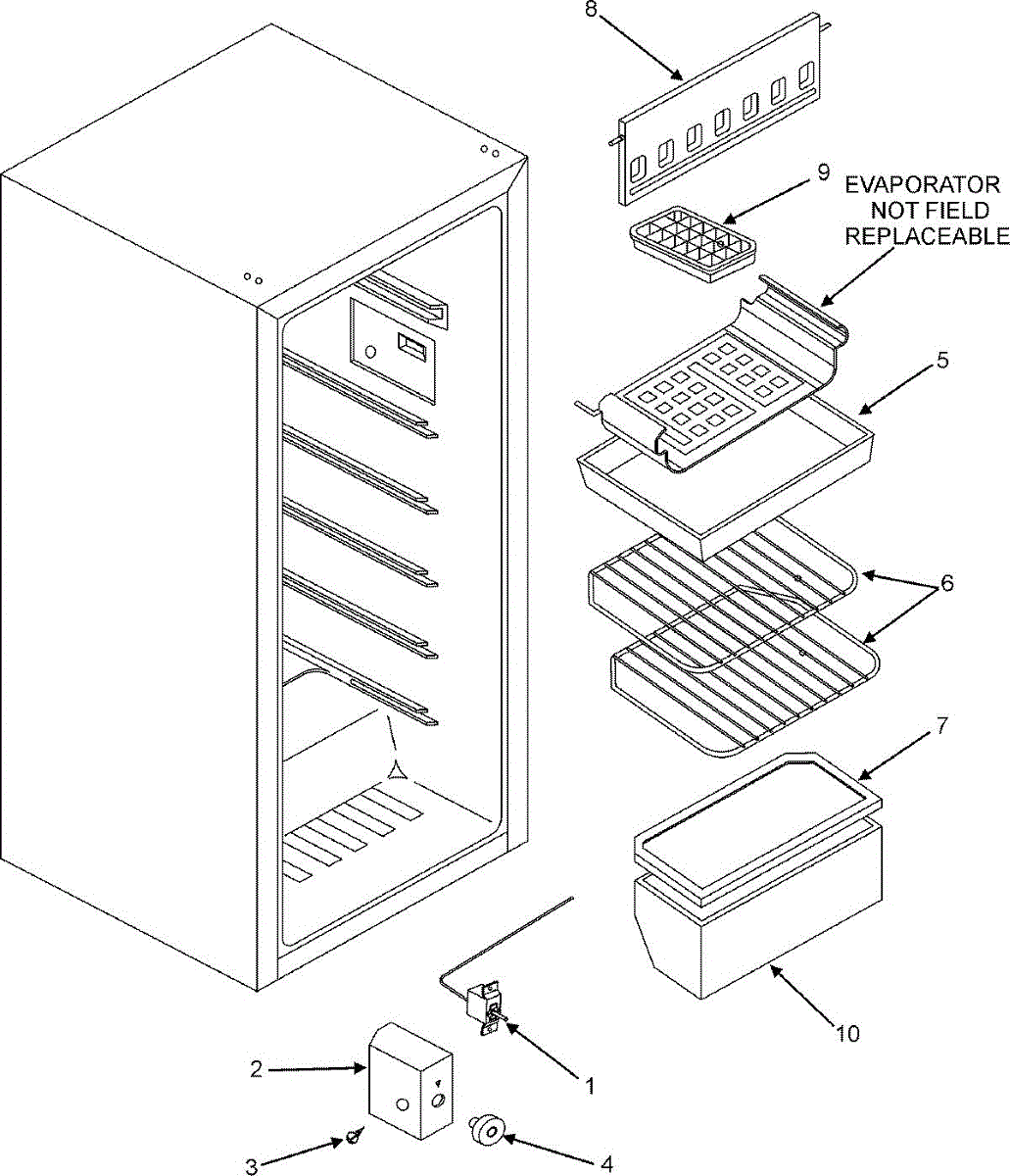 8

9

EVAPORATOR NOT FIELD REPLACEABLE

5

6

7

10

1

2

3

4