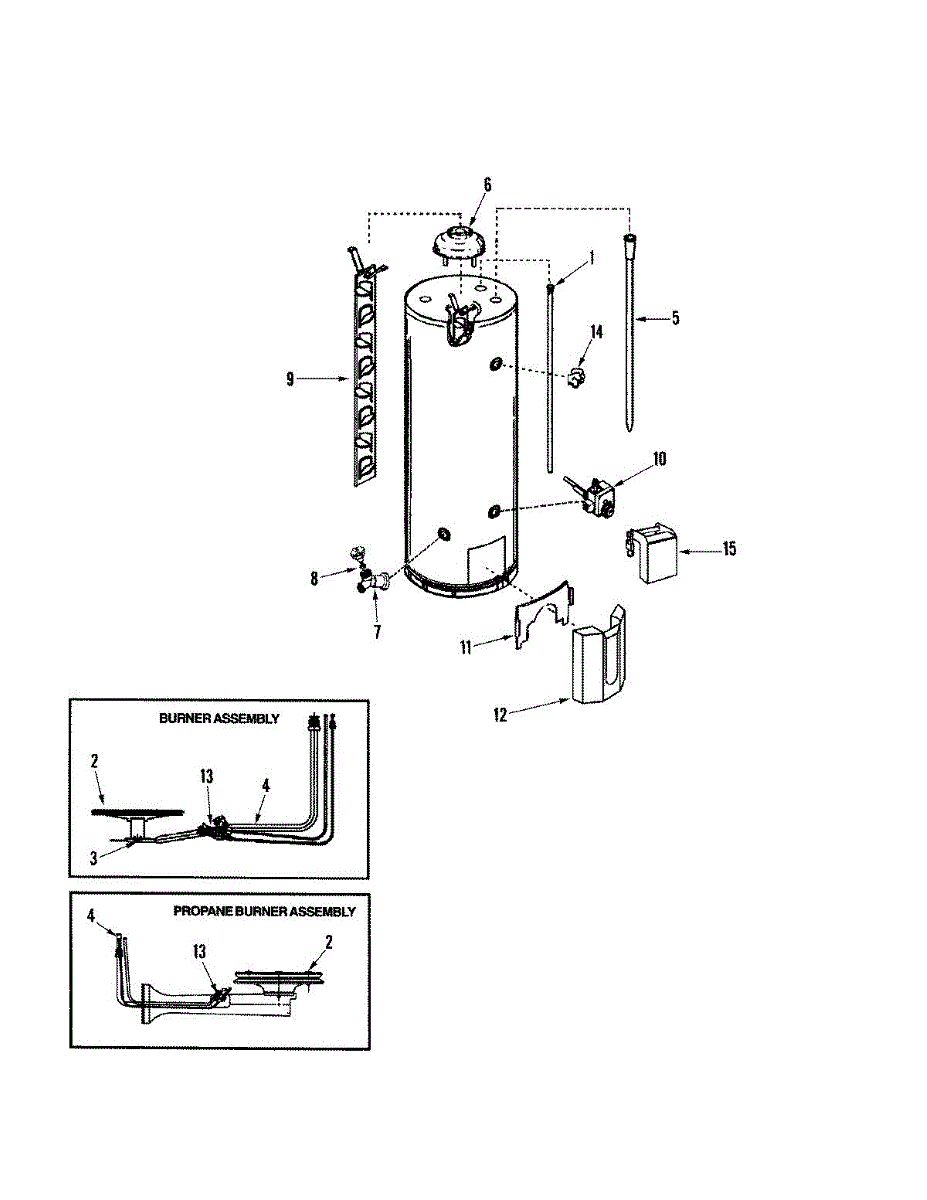 6
1
5
14
9
10
15
8
7
11
12

BURNER ASSEMBLY
2
13
4
3

PROPANE BURNER ASSEMBLY
4
13
2