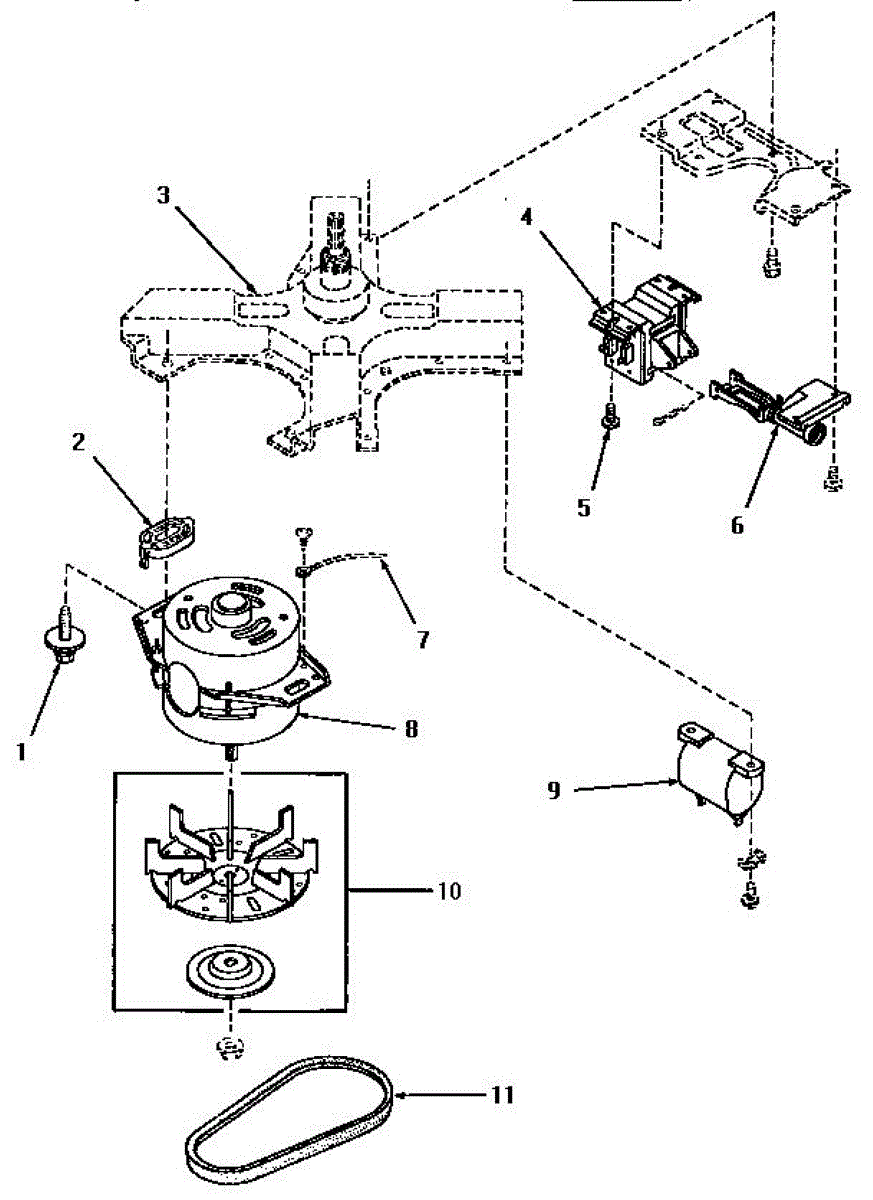 3
4
2
5
6
7
1
8
9
10
11