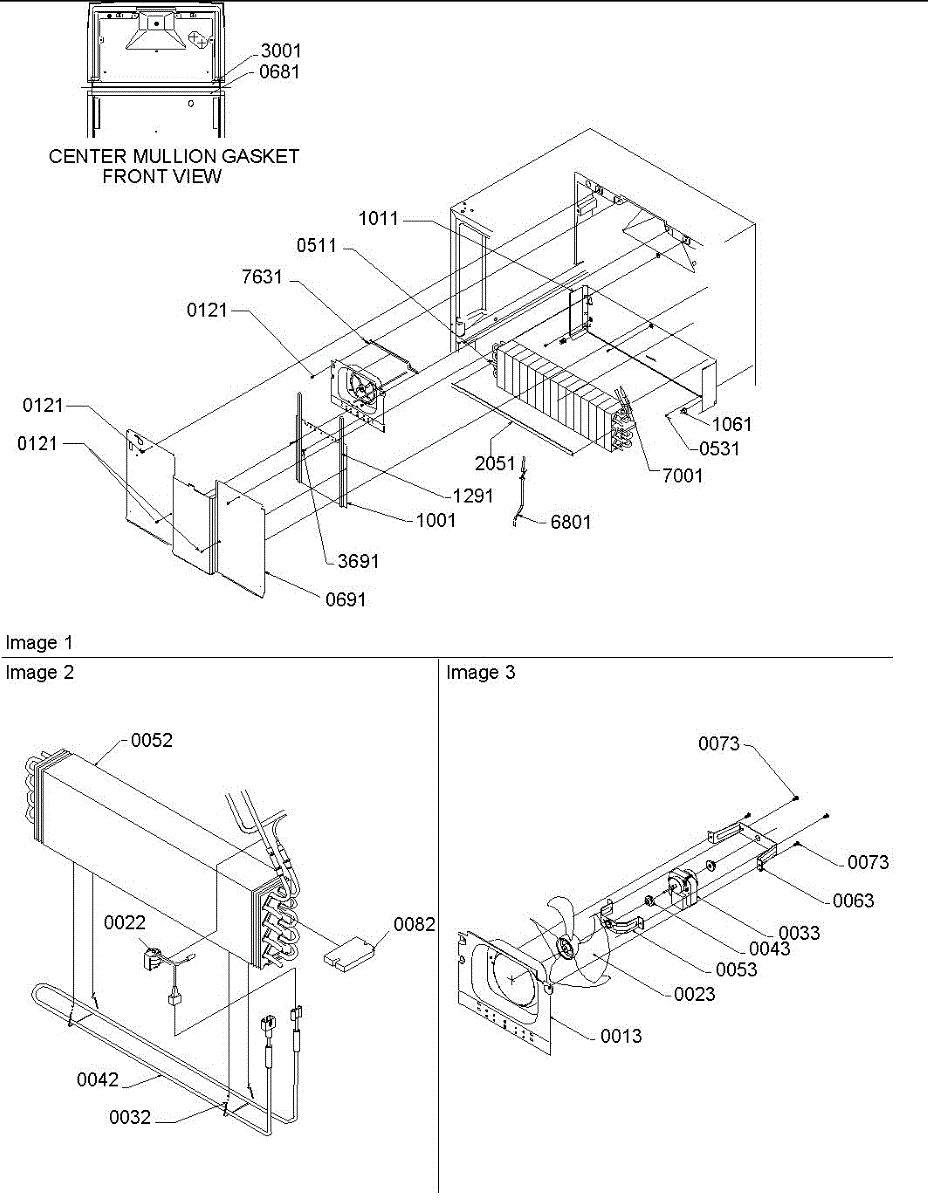 3001
0681
CENTER MULLION GASKET
FRONT VIEW

1011
0511
7631
0121
0121
0121
1061
0531
7001
2051
1291
1001
6801
3691
0691

Image 1

Image 2

0052
0022
0082
0042
0032

Image 3

0073
0073
0063
0033
0043
0053
0023
0013