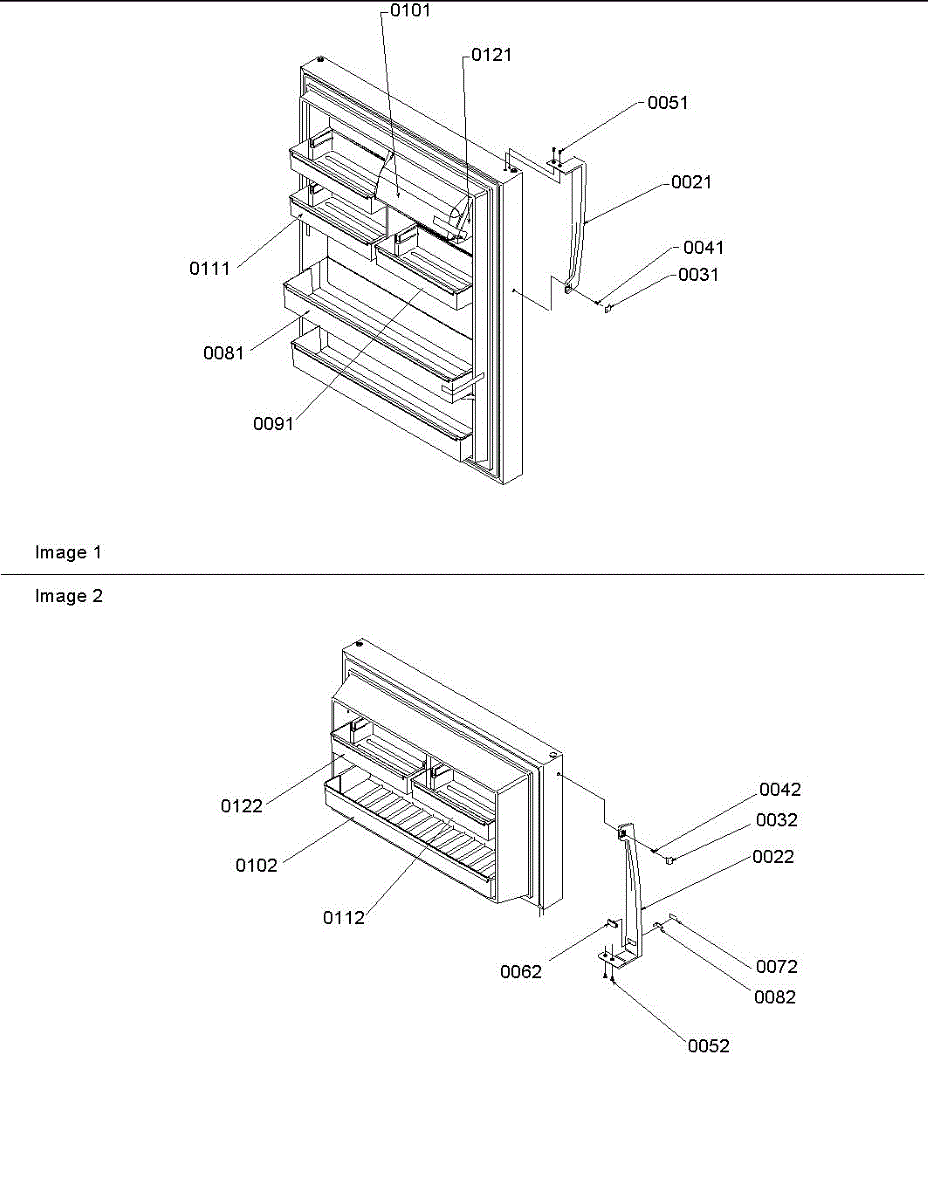 0101
0121
0051
0021
0041
0031
0111
0081
0091

Image 1

Image 2

0122
0102
0112
0042
0032
0022
0062
0072
0082
0052