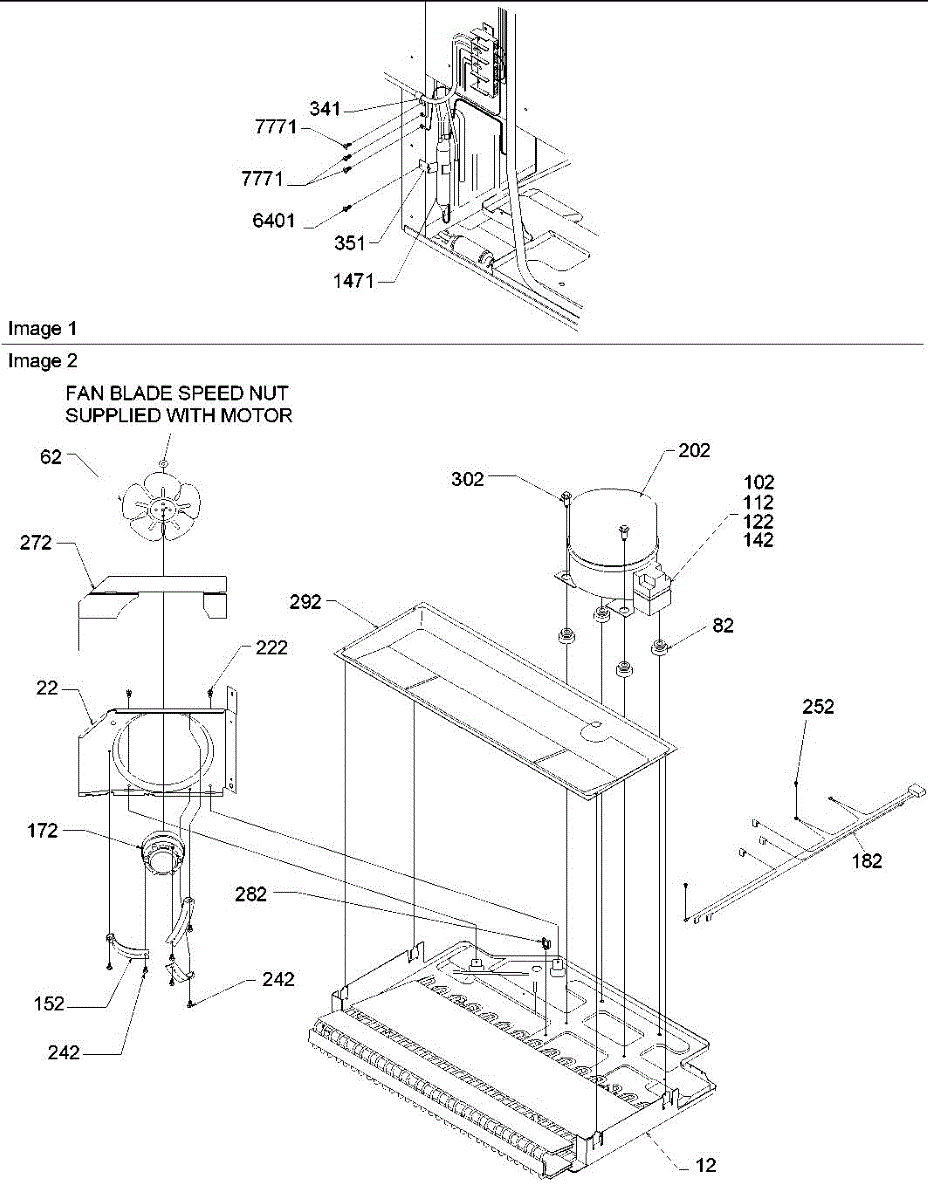 341
7771
7771
6401
351
1471

Image 1

Image 2

FAN BLADE SPEED NUT SUPPLIED WITH MOTOR

62
272
222
22
172
152
242
242
302
202
102
112
122
142
292
82
252
182
282
12