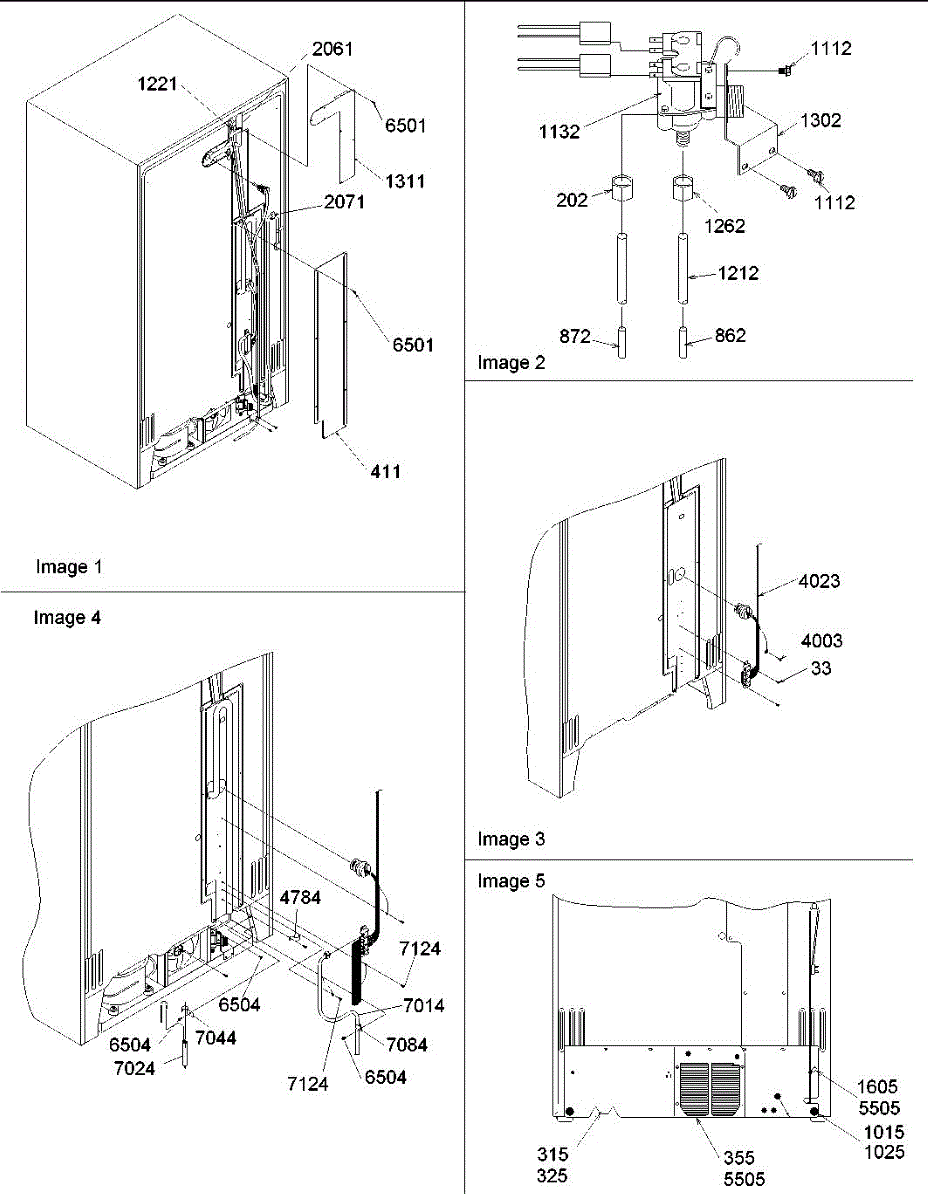 2061
1221
6501
1311
2071
6501
411
Image 1

1112
1132
1302
1112
202
1262
1212
872
862
Image 2

4023
4003
33
Image 3

Image 4
4784
7124
6504
7014
6504
7044
7084
7024
7124
6504

Image 5
1605
5505
1015
1025
315
325
355
5505