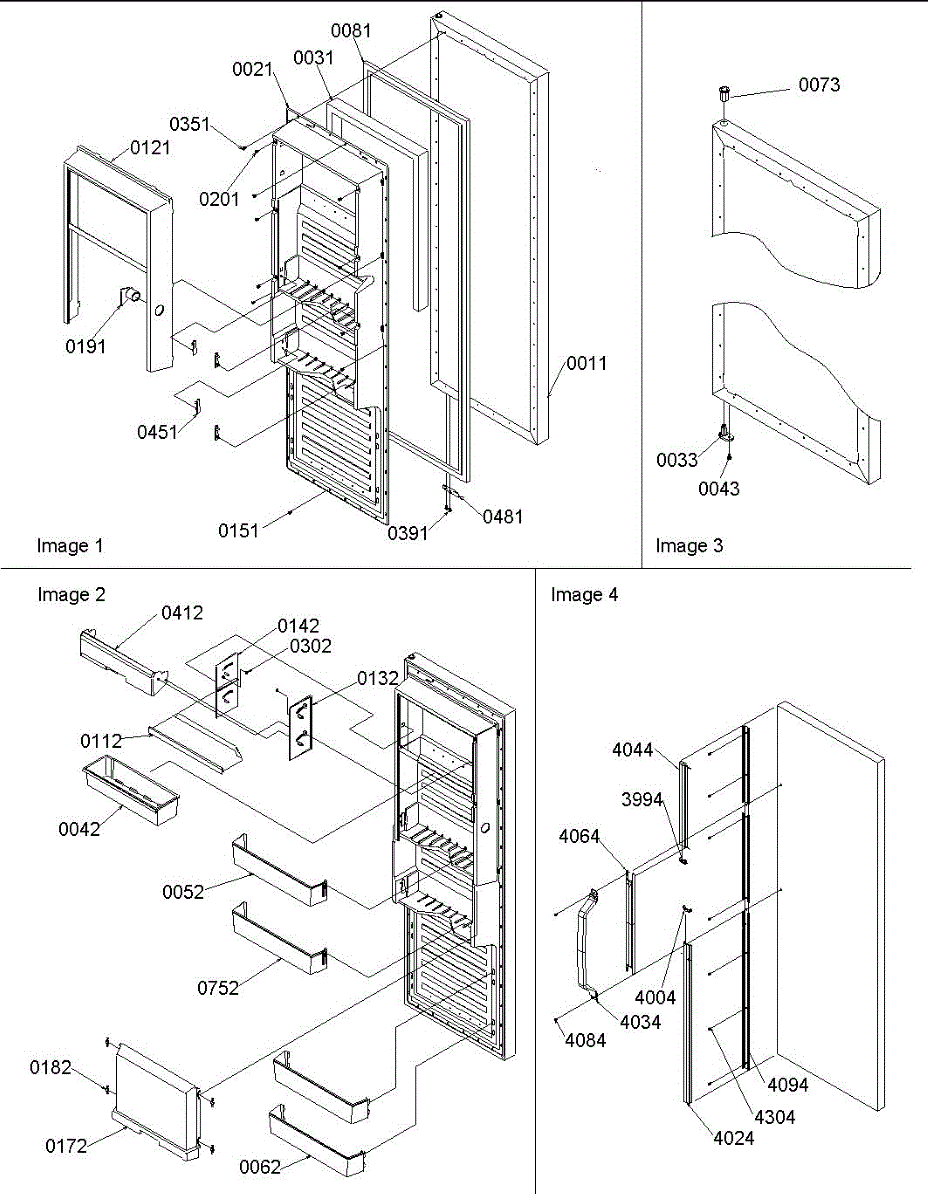 0081
0021
0031
0351
0121
0201
0191
0011
0451
0151
0391
0481
Image 1

0073
0033
0043
Image 3

Image 2
0412
0142
0302
0132
0112
0042
0052
0752
0182
0172
0062

Image 4
4044
3994
4064
4004
4034
4084
4094
4304
4024