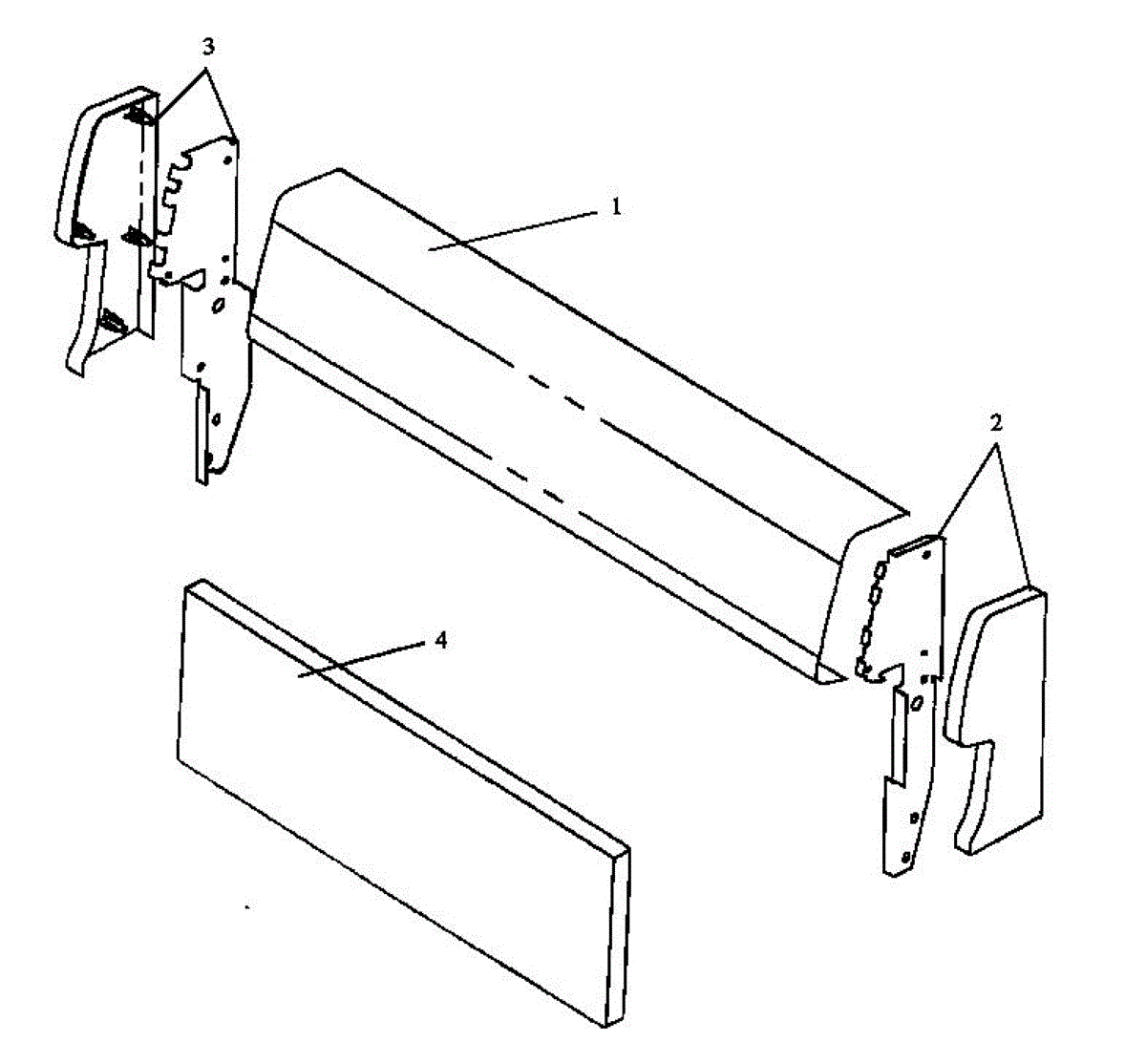 3
1
2
4