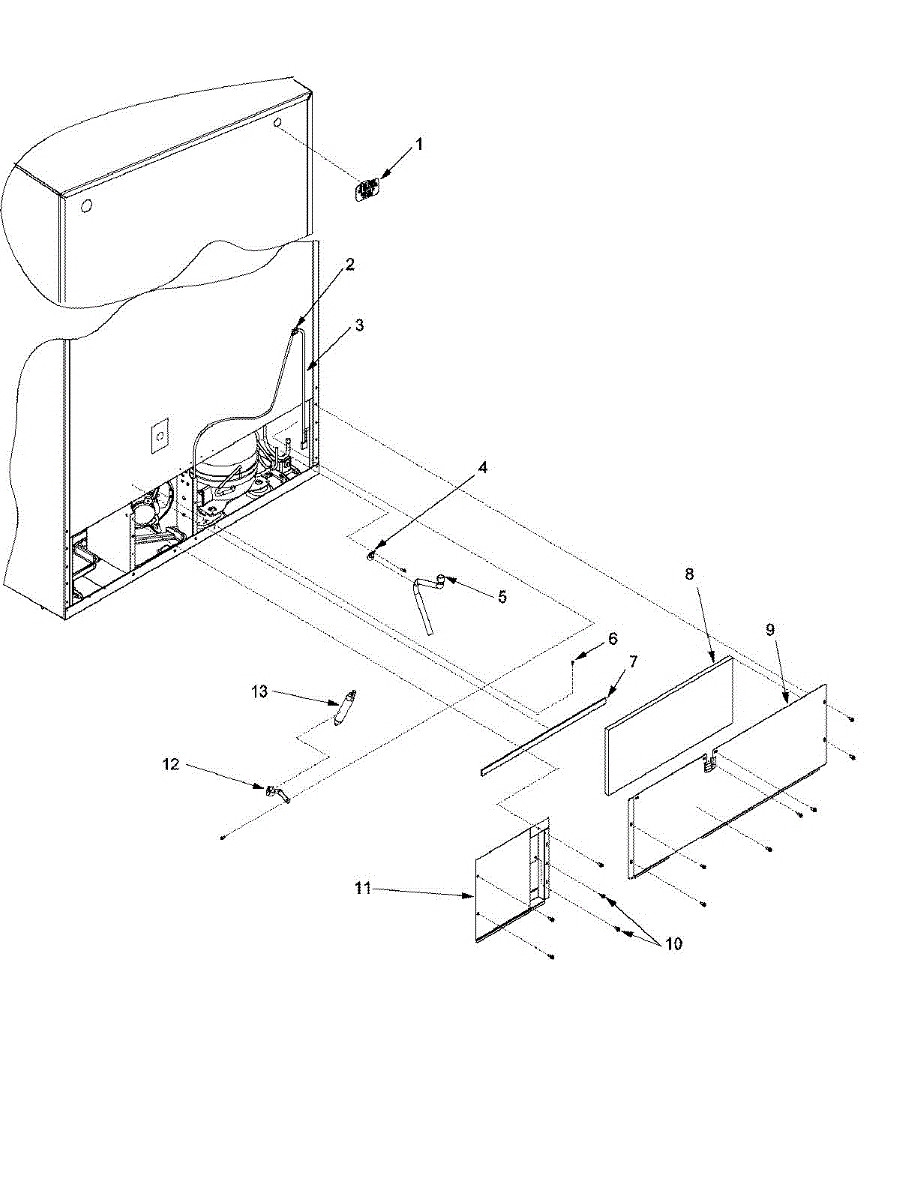 1
2
3
4
5
6
7
8
9
13
12
11
10