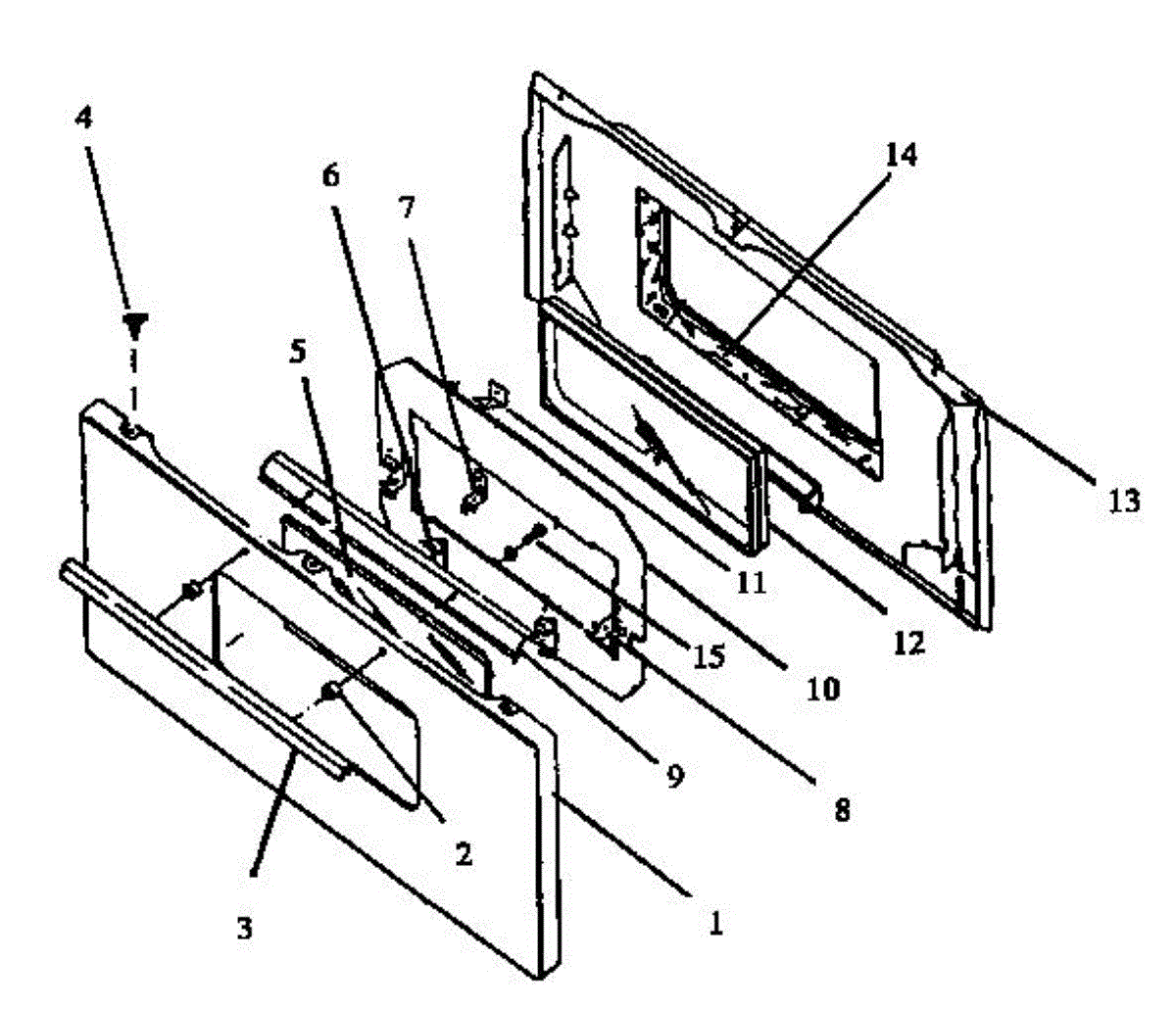 4
6
7
14
5
13
11
12
15
10
9
8
2
3
1