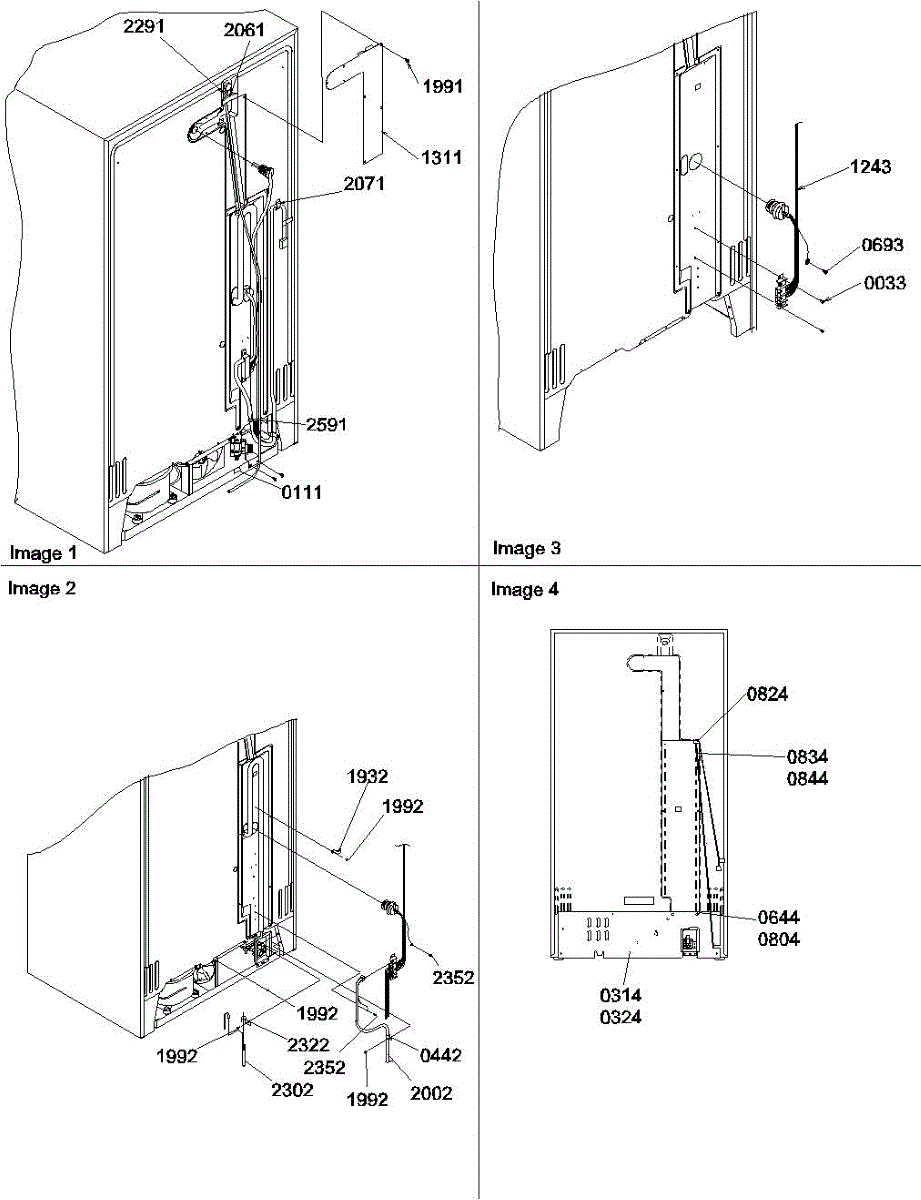 2291
2061
1991
1311
2071
2591
0111
Image 1

1243
0693
0033
Image 3

Image 2
1932
1992
2352
1992
1992
2322
2352
0442
2302
1992
2002

Image 4
0824
0834
0844
0644
0804
0314
0324