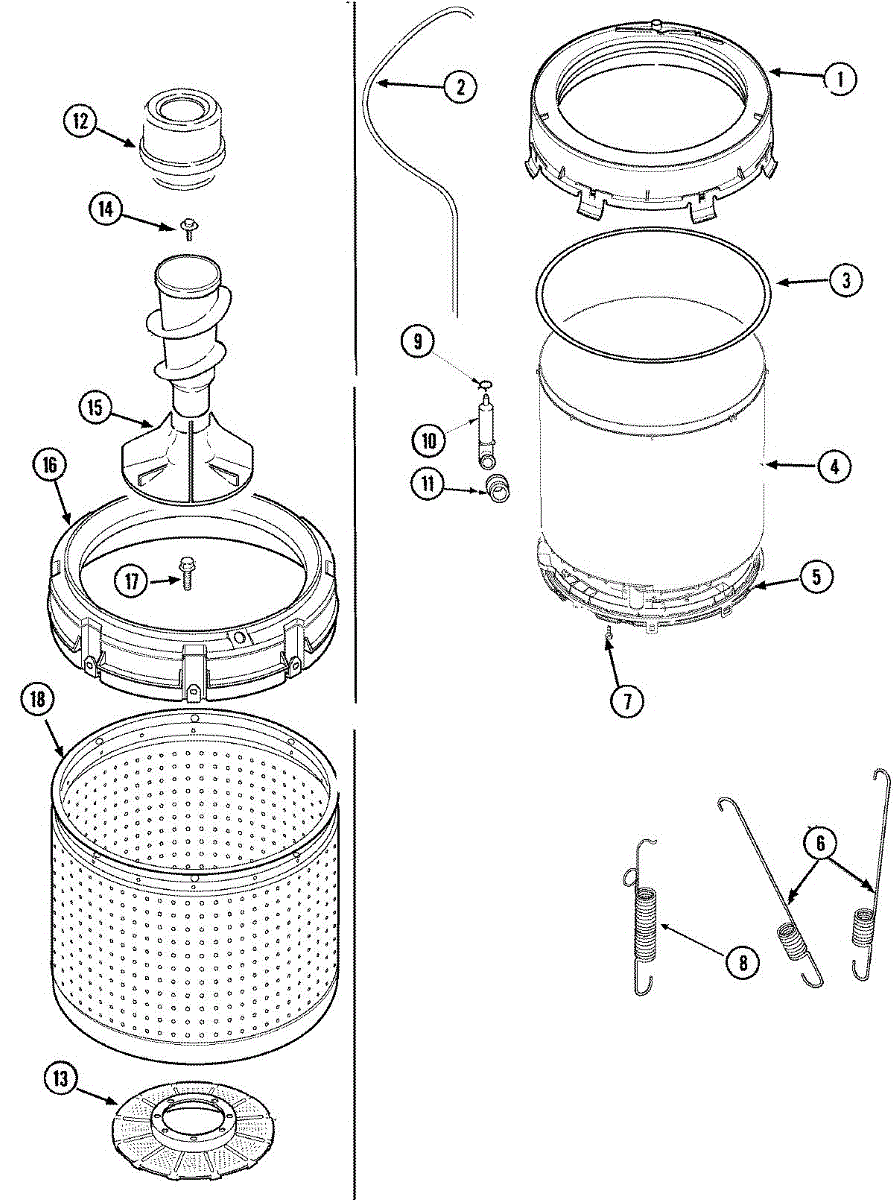 12
14
15
16
17
18
13
2
1
3
9
10
11
4
5
7
6
8