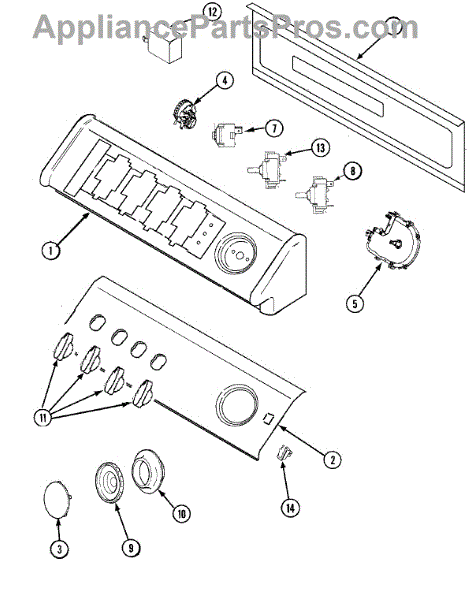 AppliancePartsPros.com

12
4
7
13
8
1
5
11
2
14
10
9
3