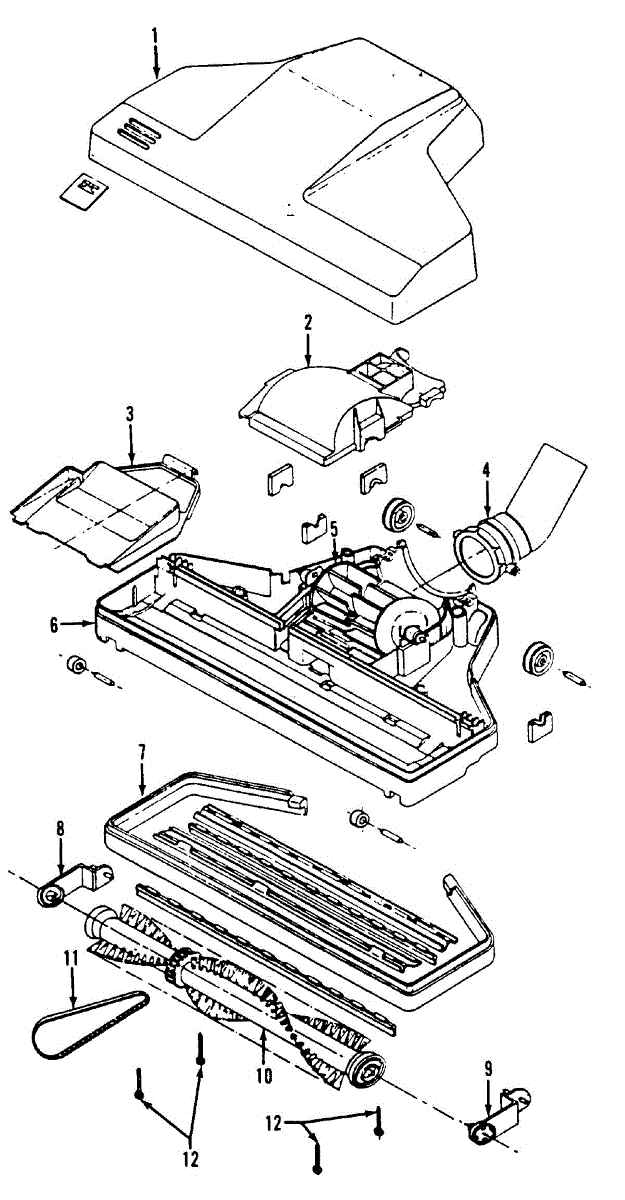 1
2
3
4
5
6
7
8
11
10
9
12
12