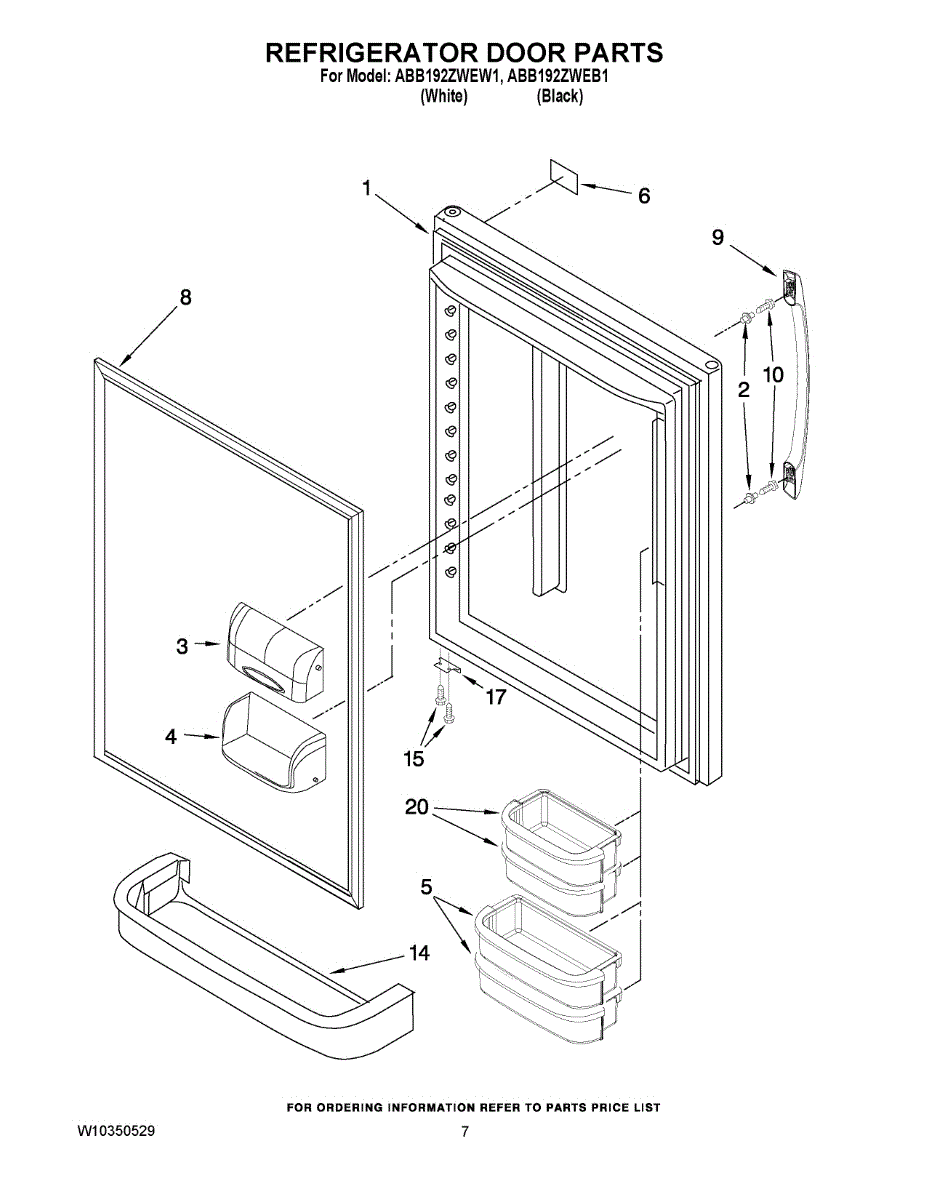 REFRIGERATOR DOOR PARTS
For Model: ABB192ZWEW1, ABB192ZWEB1
(White) (Black)

1
6
9
8
2
10
3
17
4
15
20
5
14

FOR ORDERING INFORMATION REFER TO PARTS PRICE LIST

W10350529

7