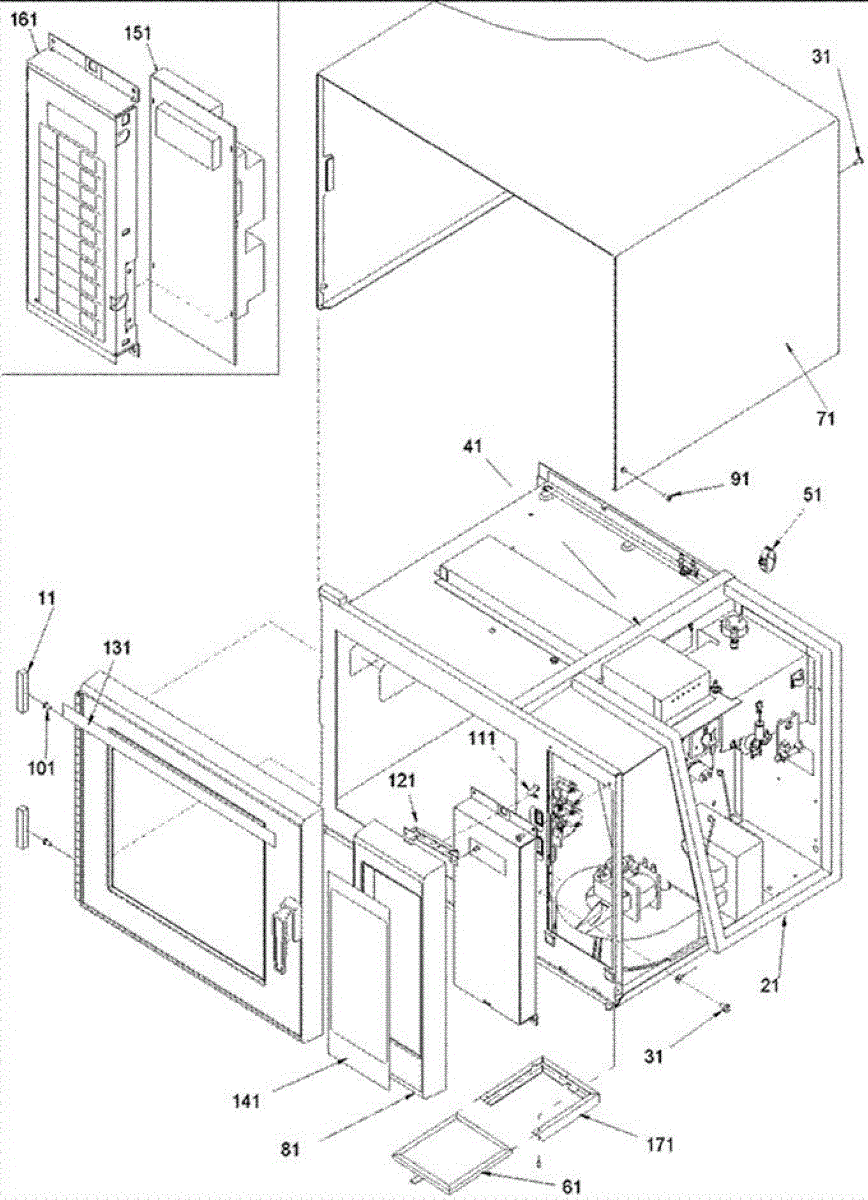 161
151
31
71
41
91
51
11
131
101
111
121
21
31
141
81
171
61