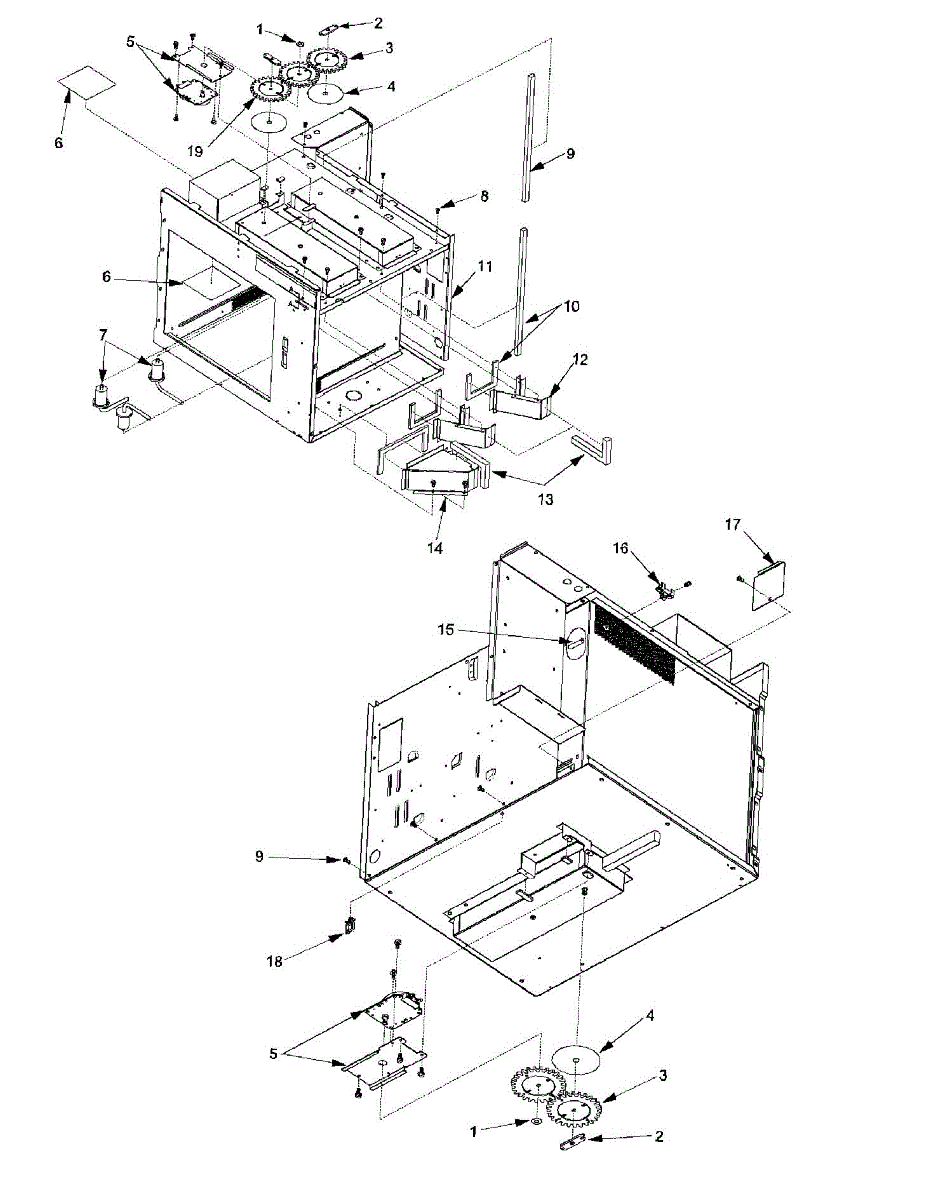 1
2
5
3
4
6
19
9
8
6
11
10
7
12
13
14
17
16
15
9
18
4
5
3
1
2