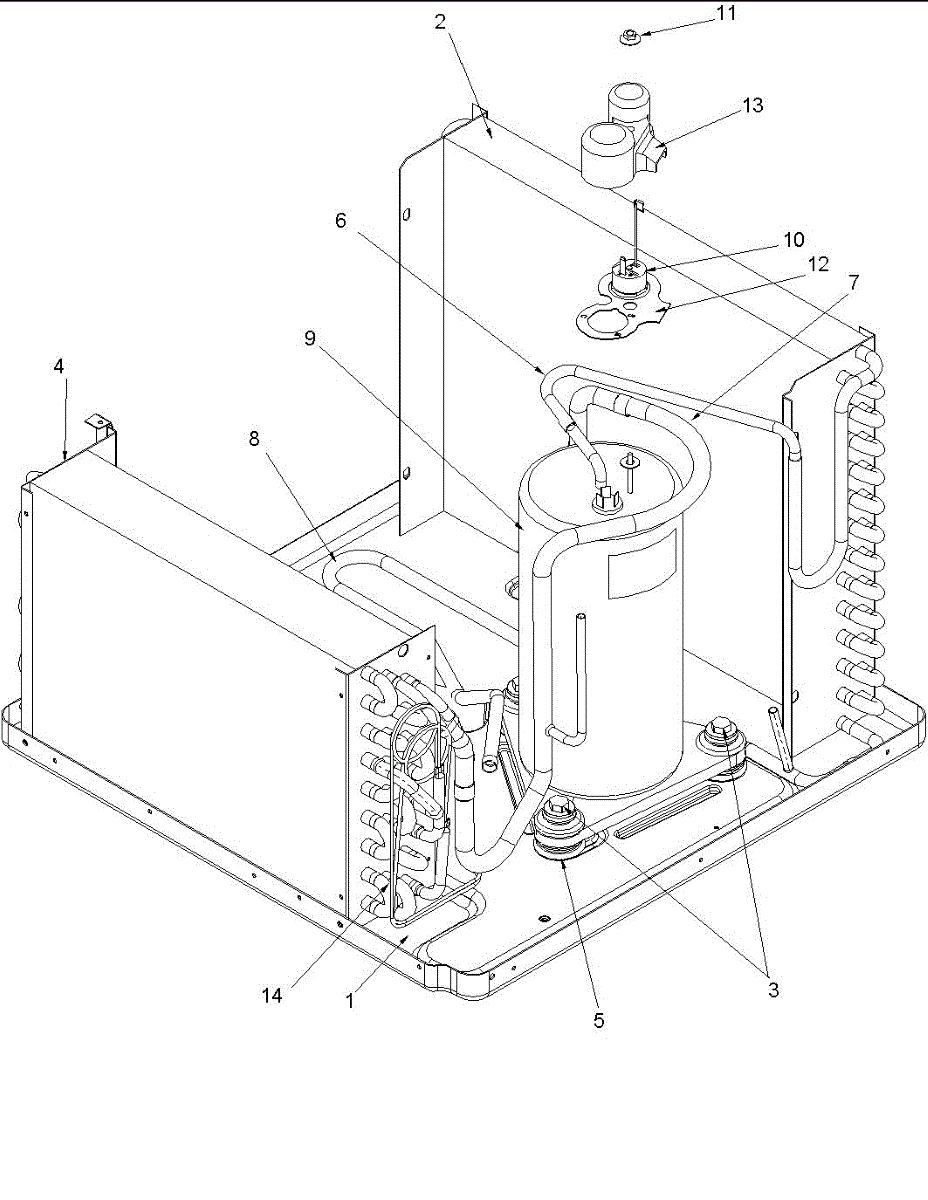 2
11
13
6
10
12
7
9
4
8
14
1
5
3