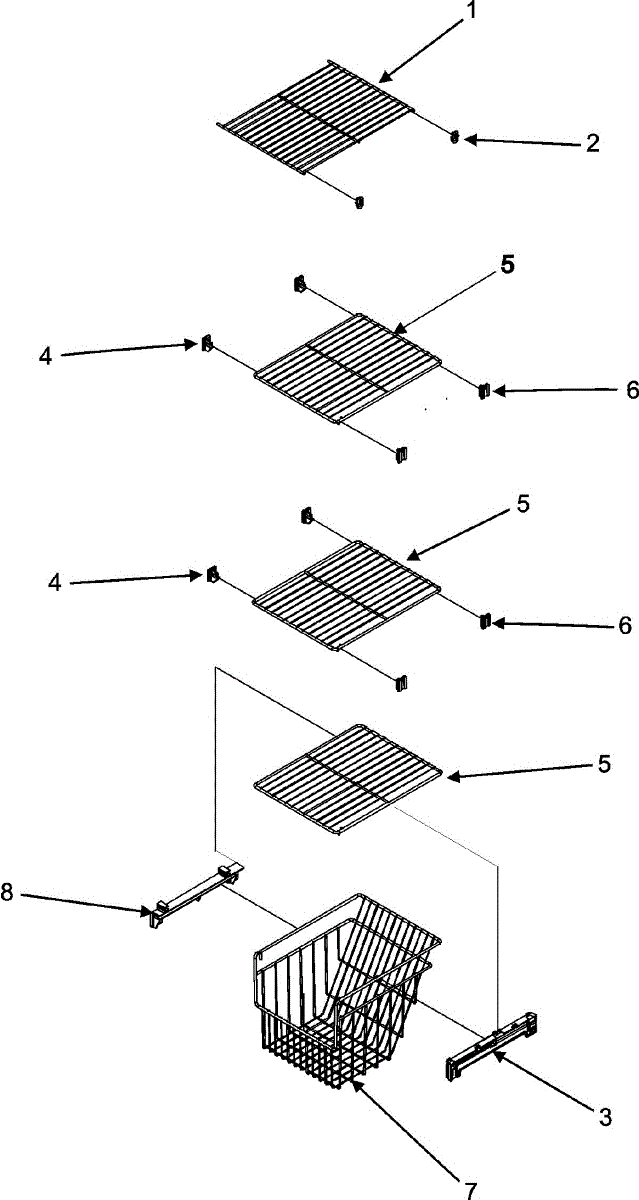 1
2
5
4
6
5
4
6
5
8
3
7