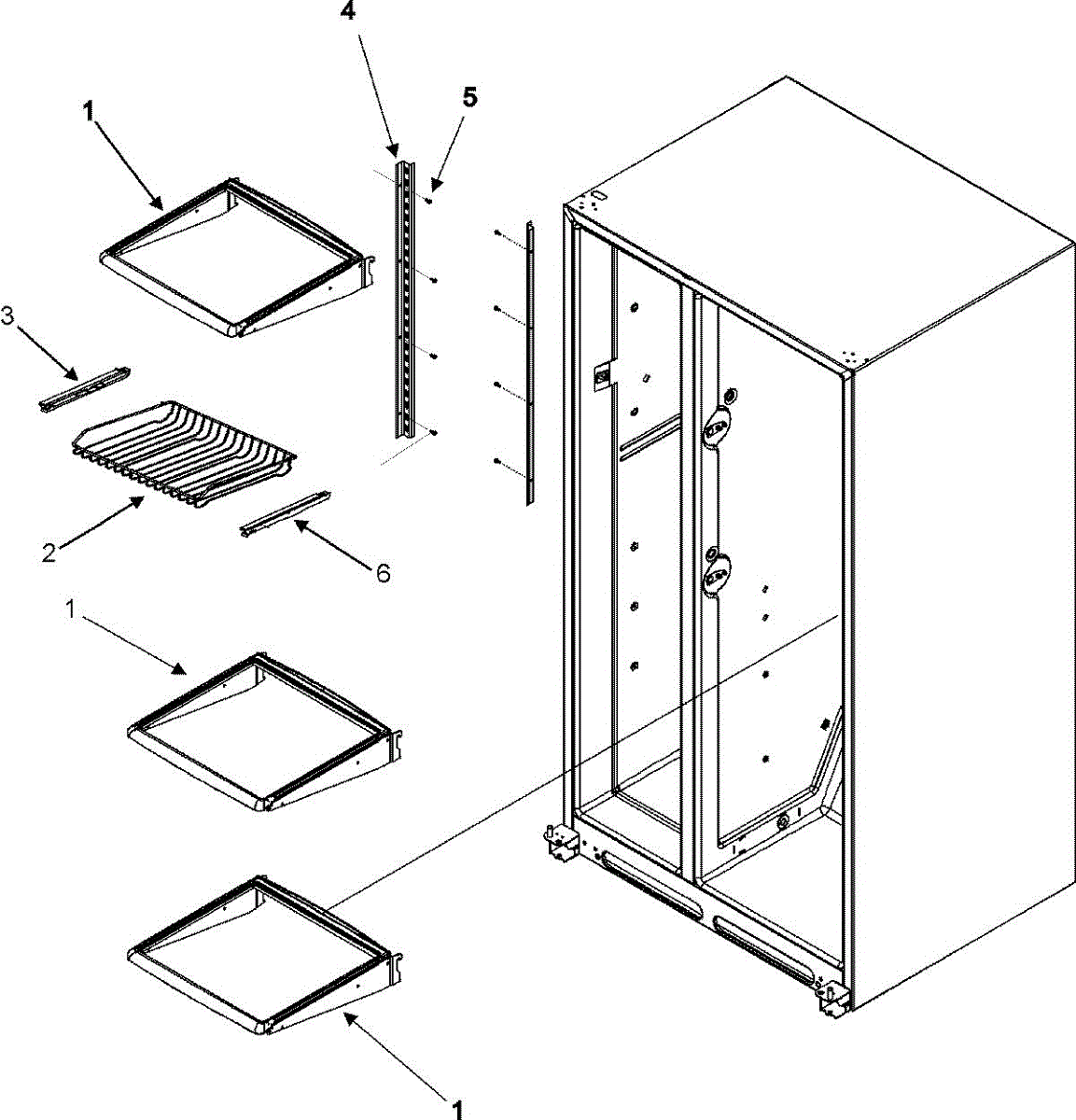 4
5
1
3
2
6
1
1