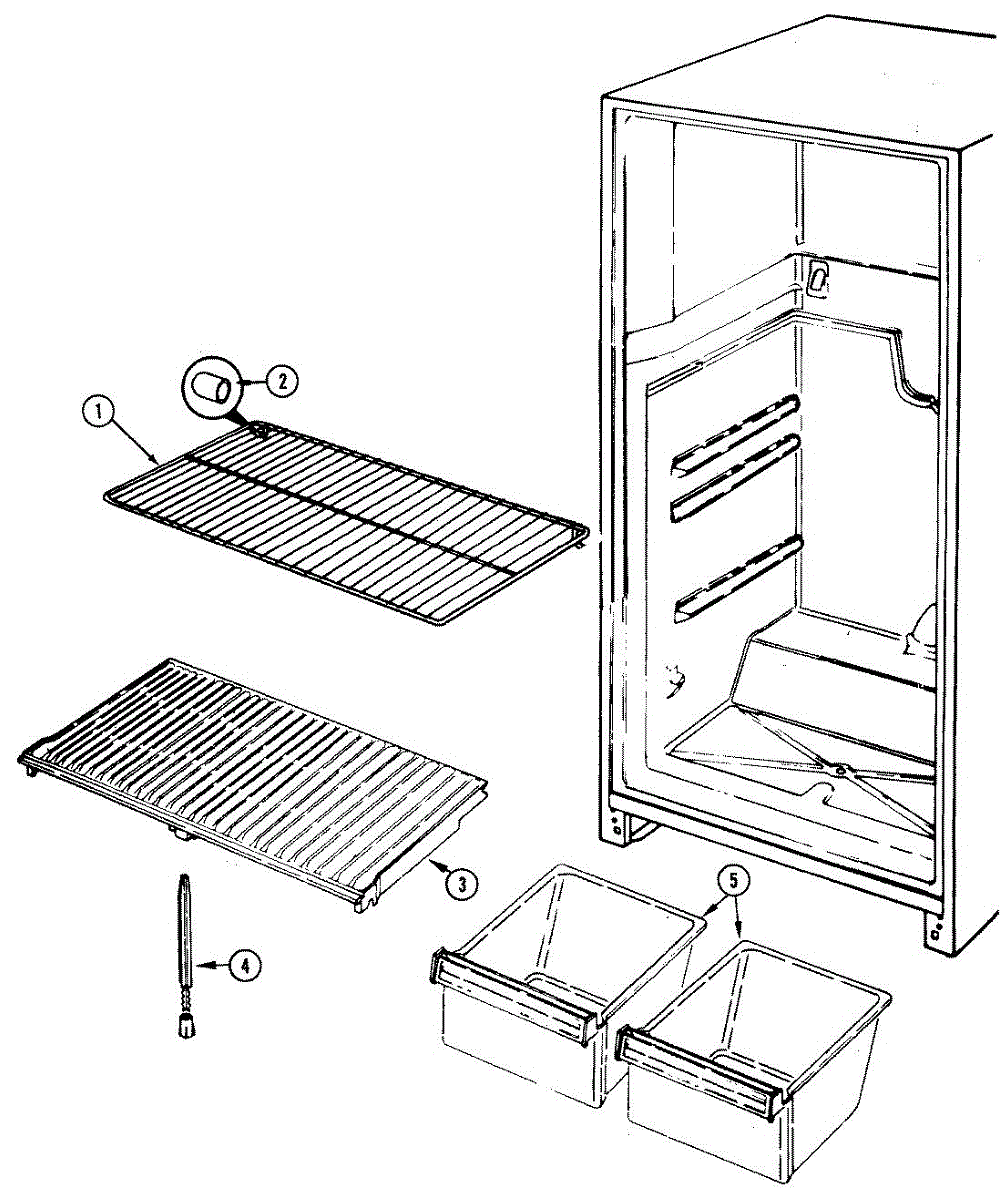 2
1
3
4
5