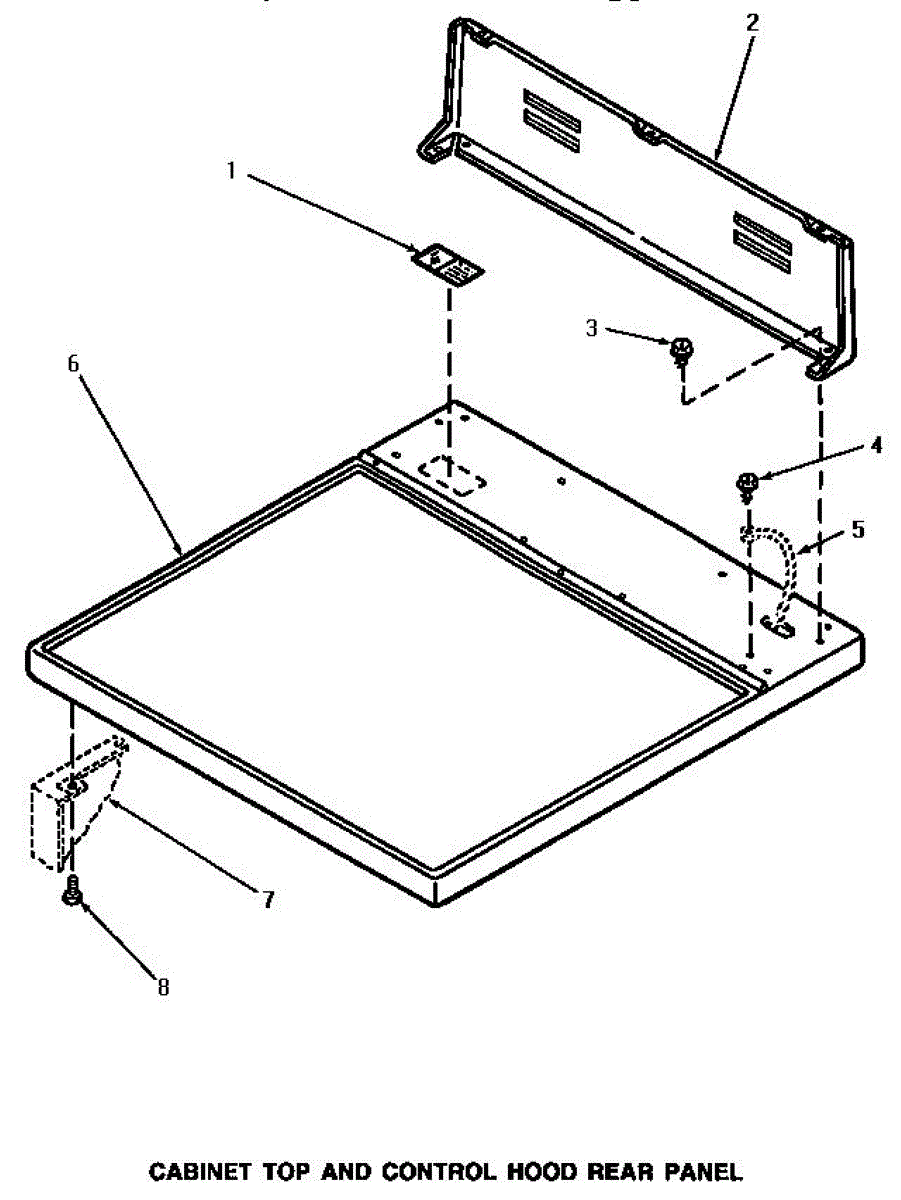 2
1
3
6
4
5
7
8

CABINET TOP AND CONTROL HOOD REAR PANEL