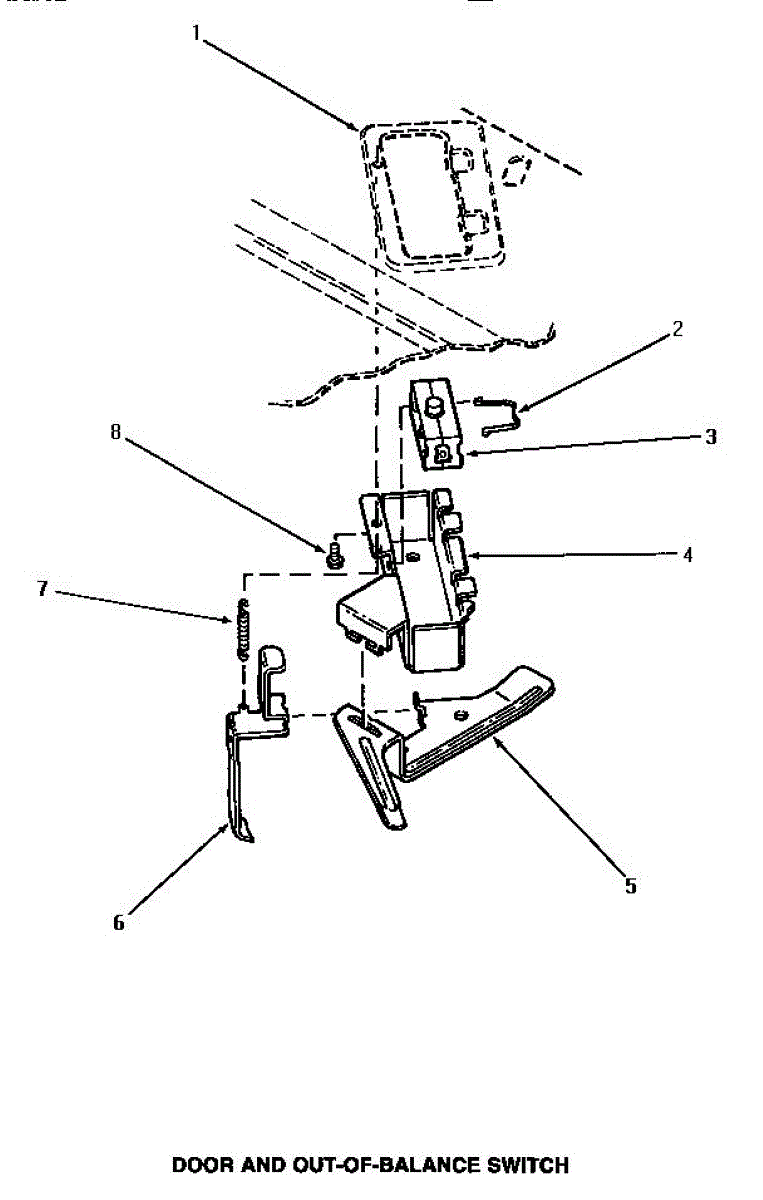 1
2
3
8
4
7
5
6
DOOR AND OUT-OF-BALANCE SWITCH