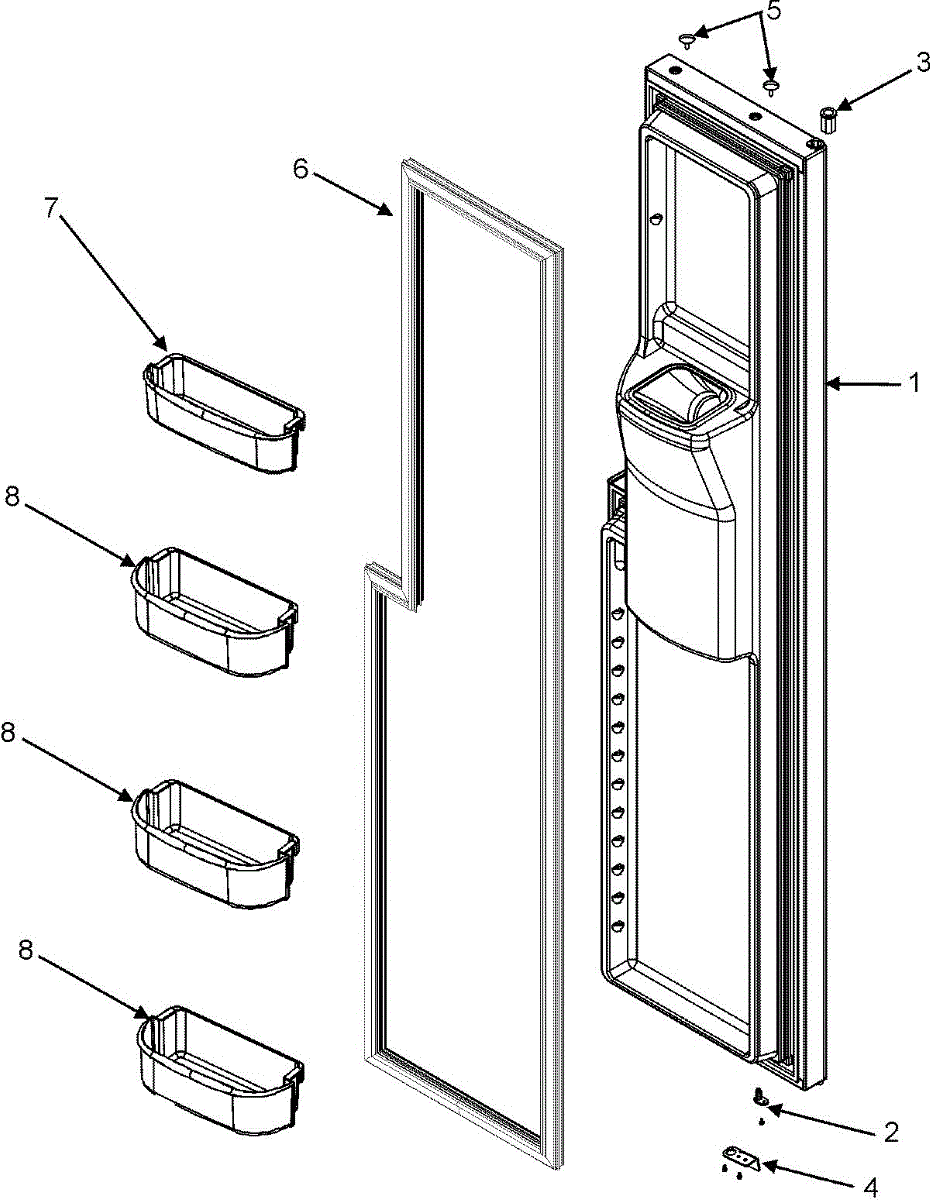 5
3
6
7
1
8
8
8
2
4